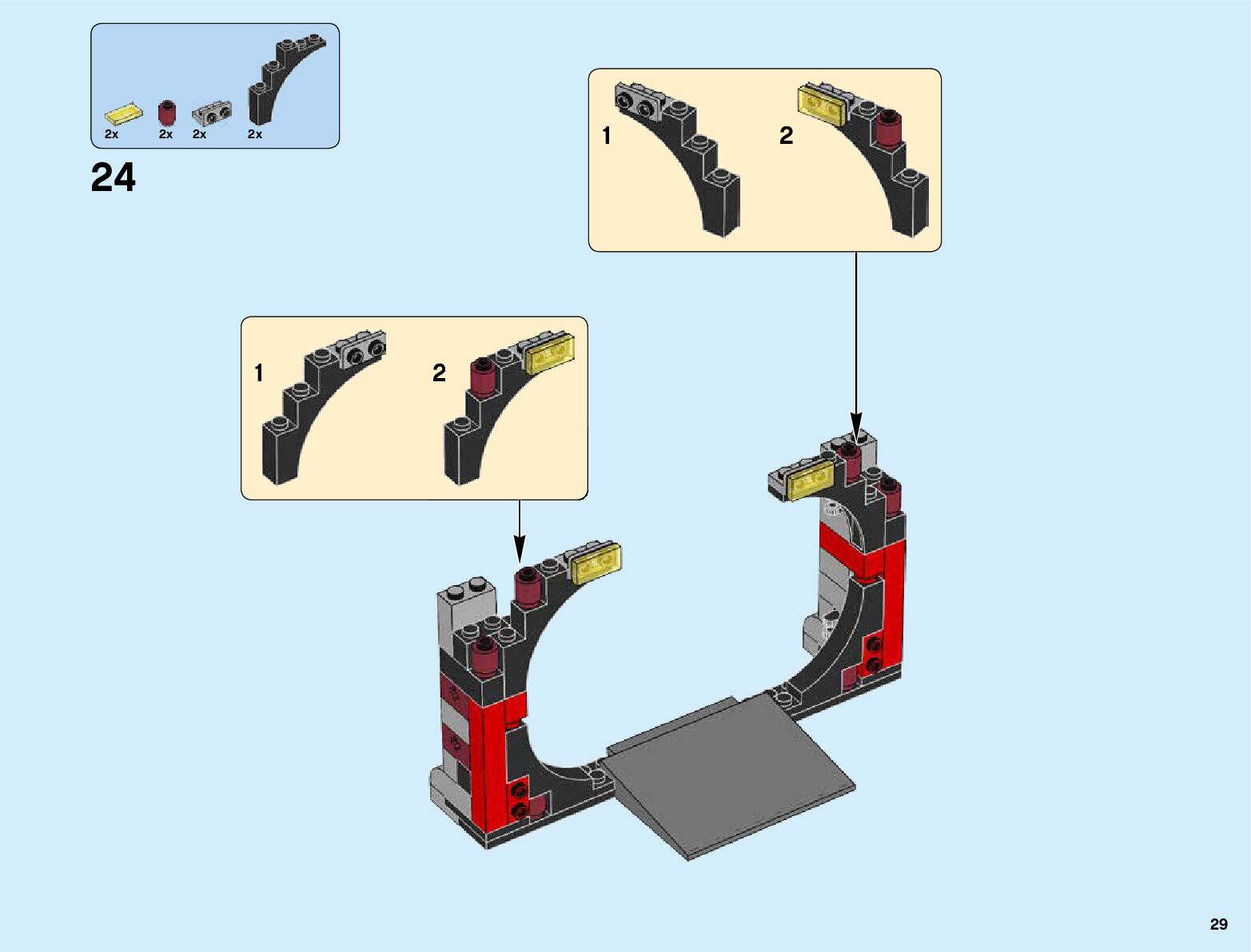 2x 2x 2x 2x

24

1 2

1 2

29