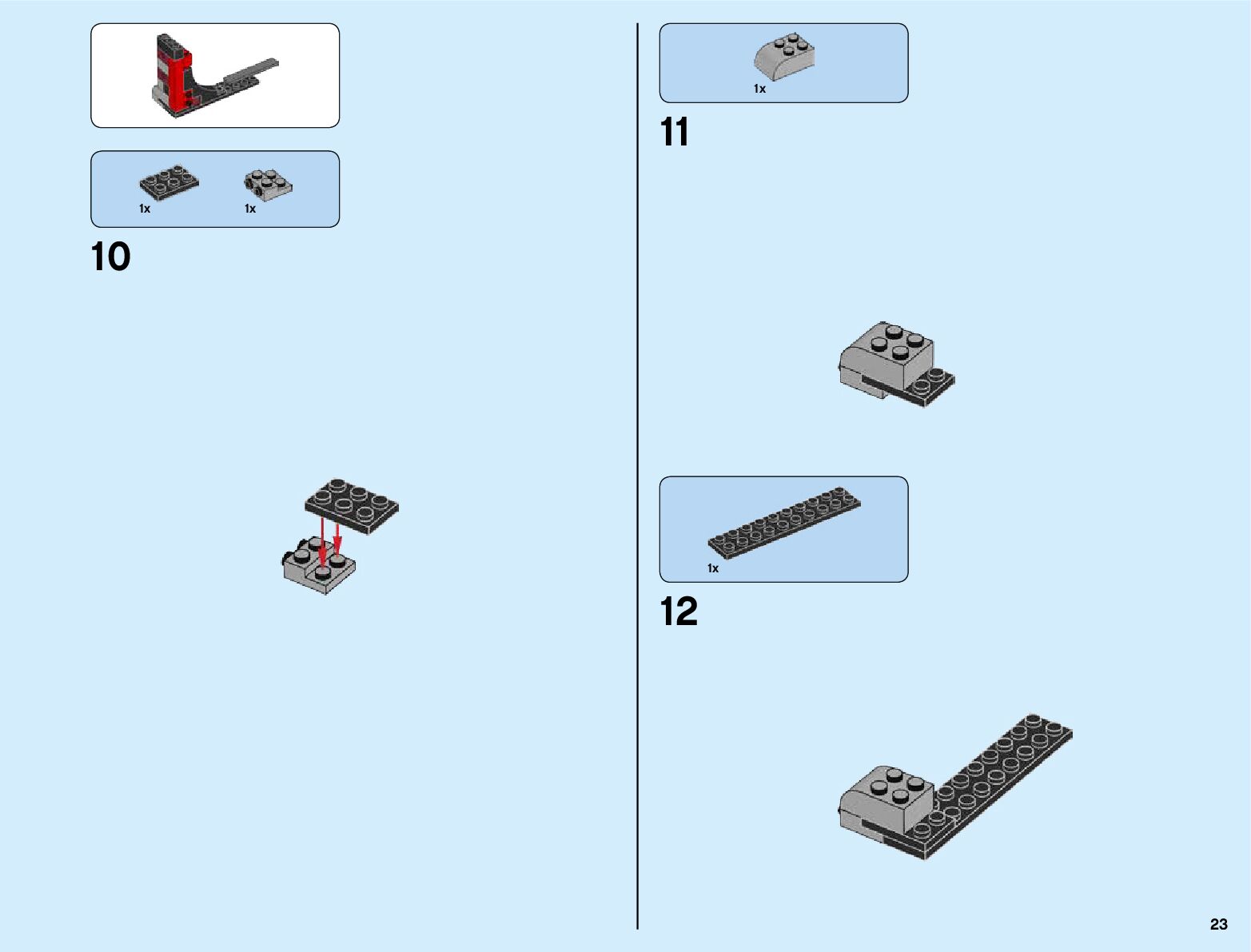 1x

1x

10

1x

11

1x

12

23