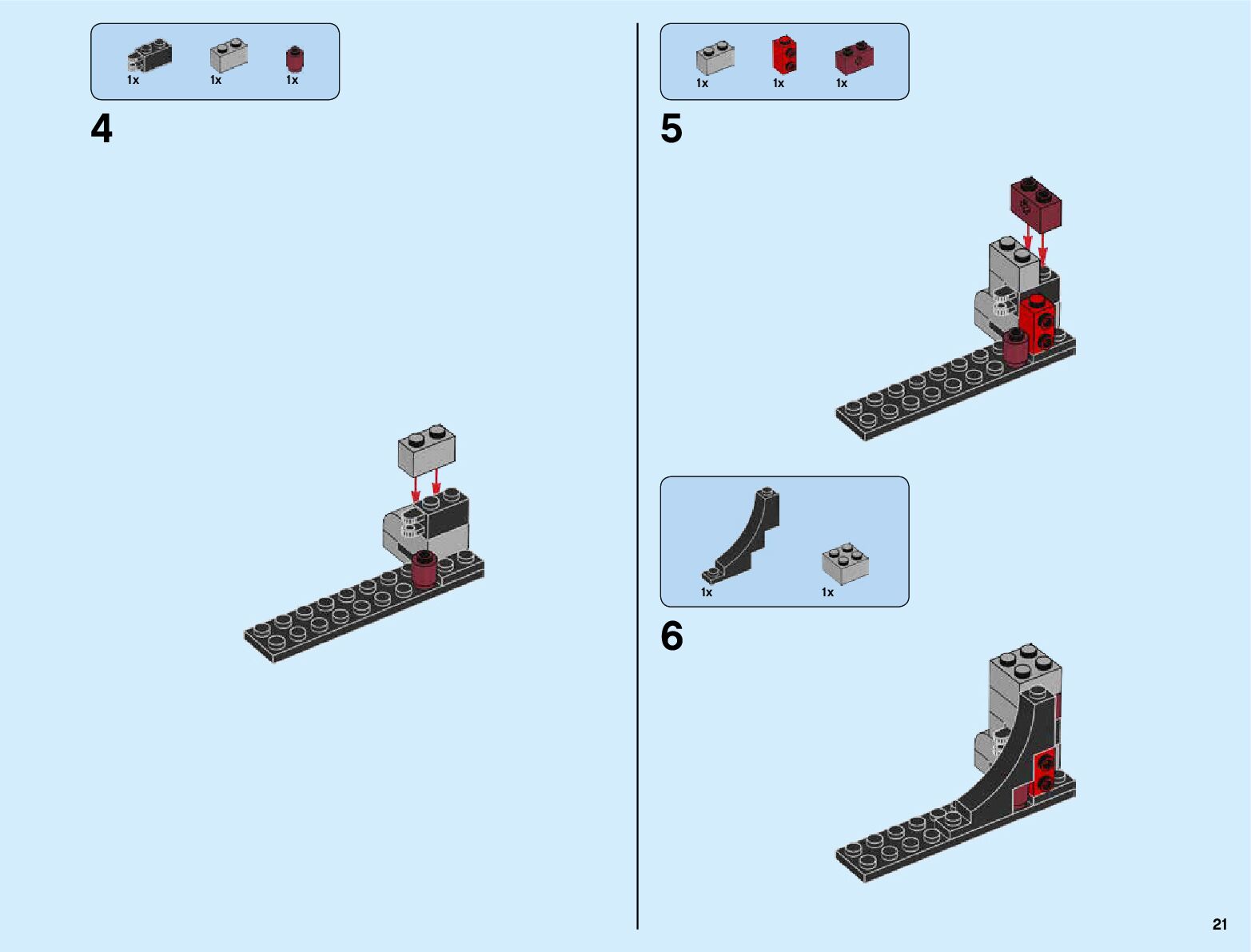 1x 1x 1x

4

1x 1x 1x

5

1x 1x

6

21