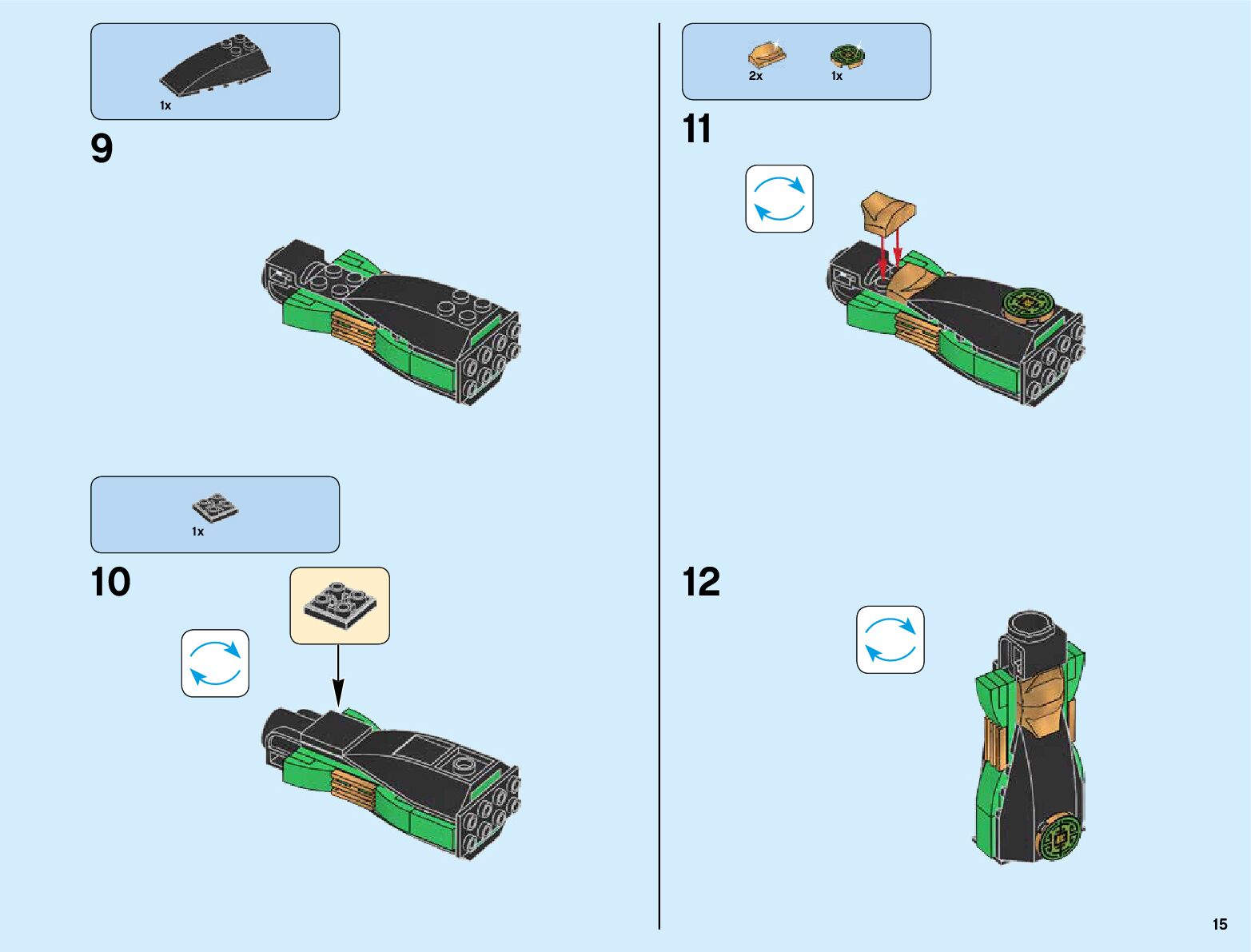 1x

9

1x

10

2x 1x

11

12

15