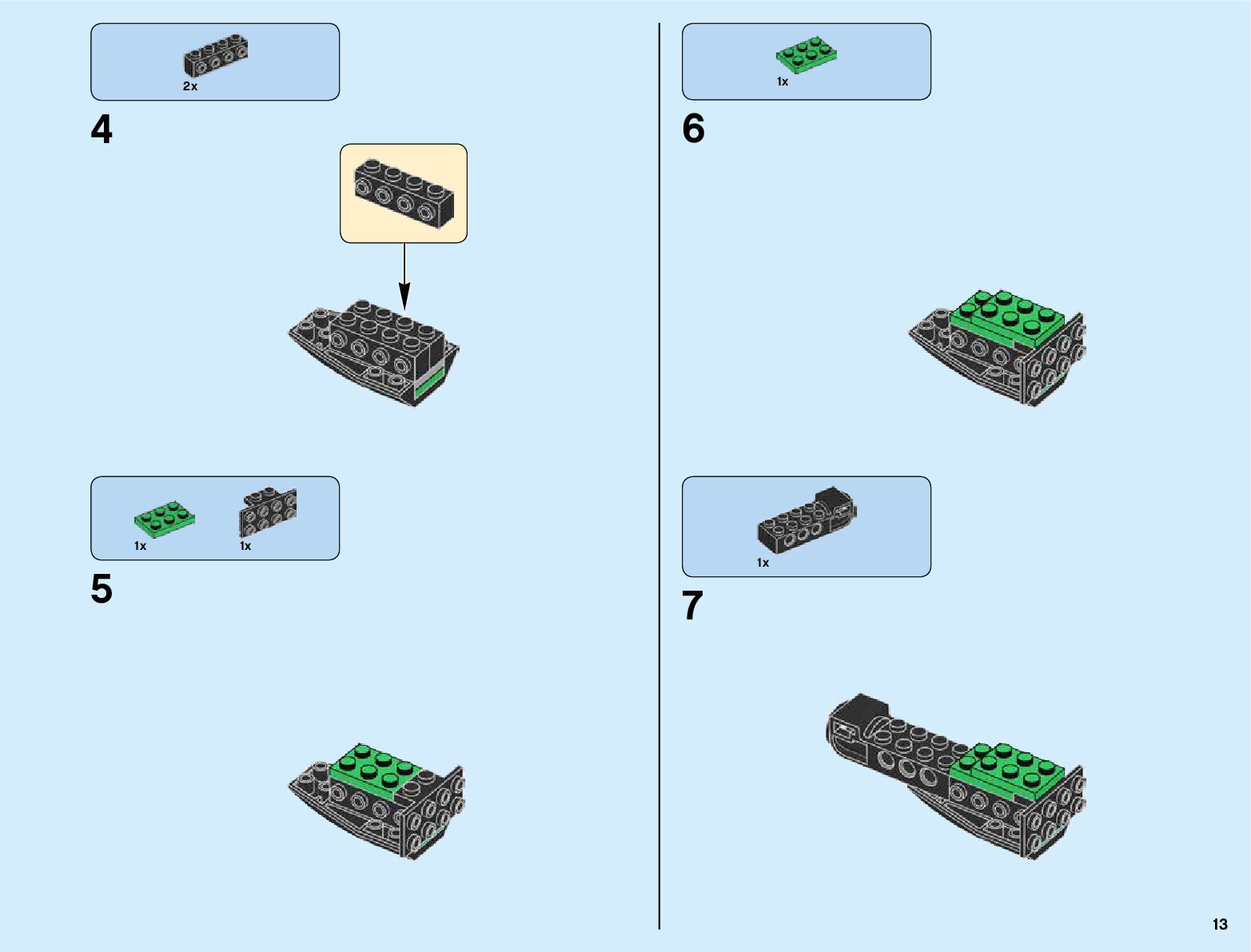 2x

4

1x

1x

5

1x

6

1x

7

13