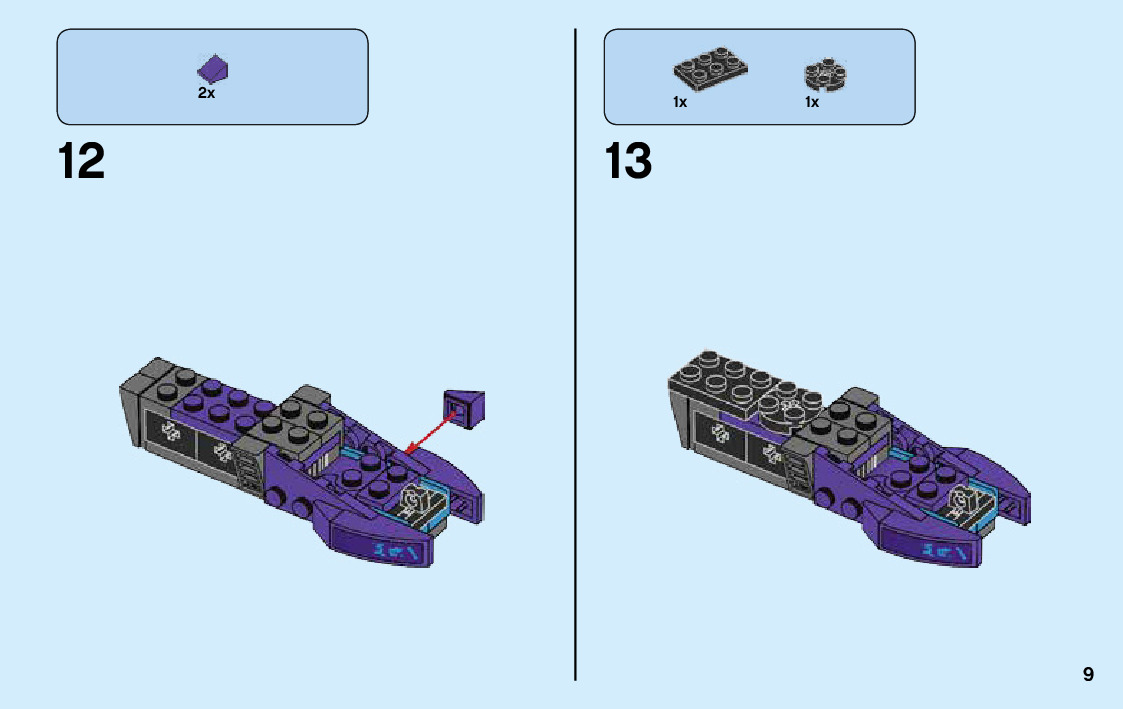 2x

12

1x 1x

13

9