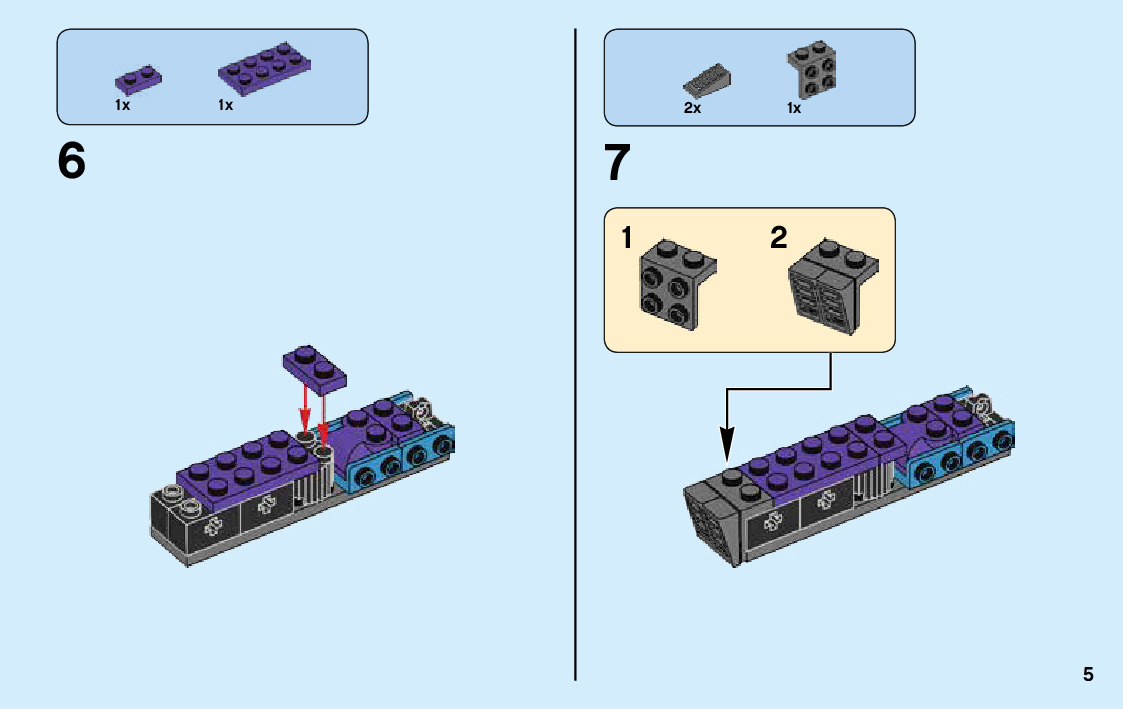 1x 1x

6

2x 1x

7

1

2

5