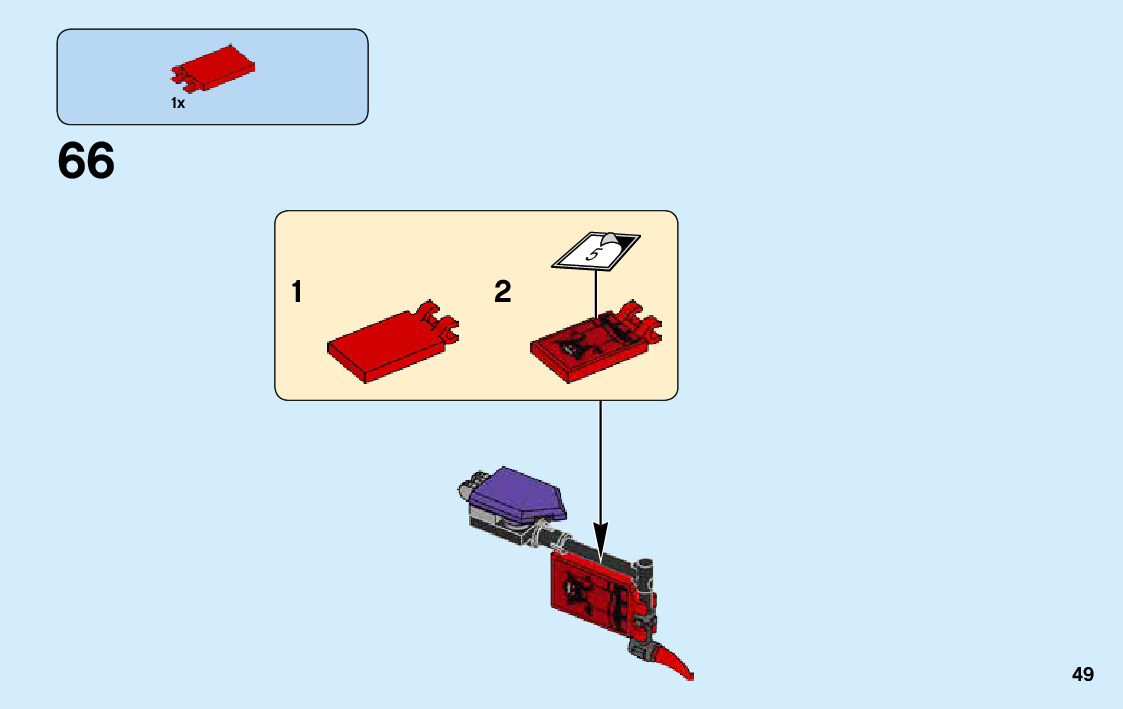 1x

66

1

2

5

49