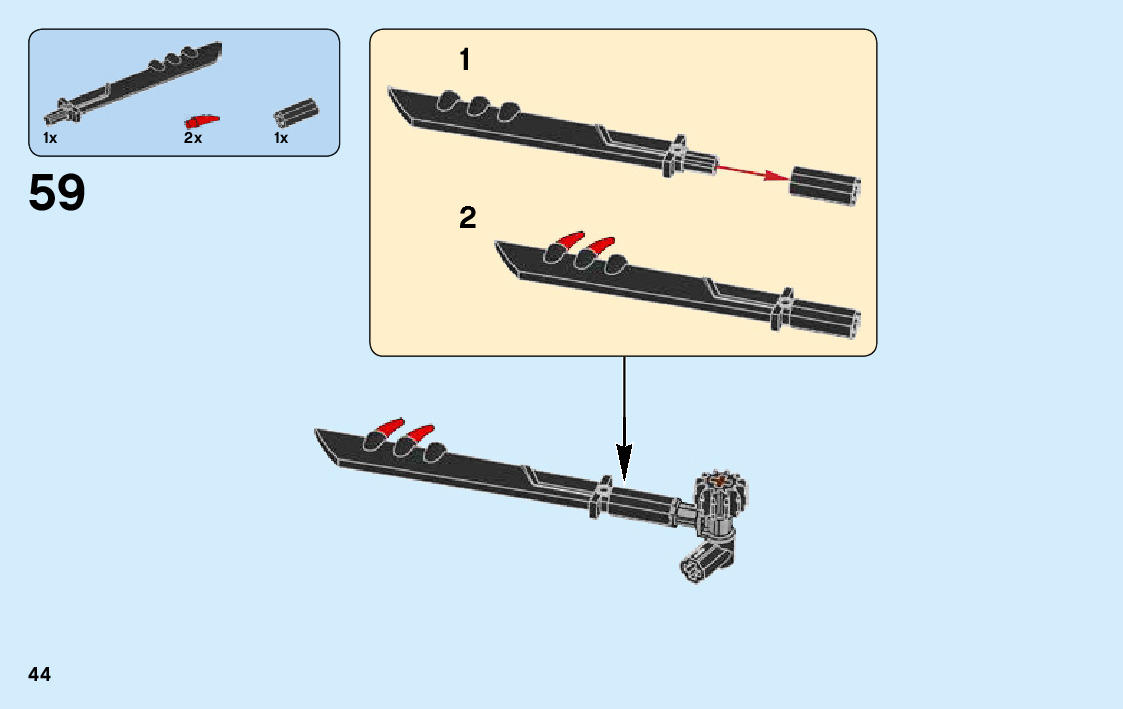 1x
2x
1x

59

1

2

44