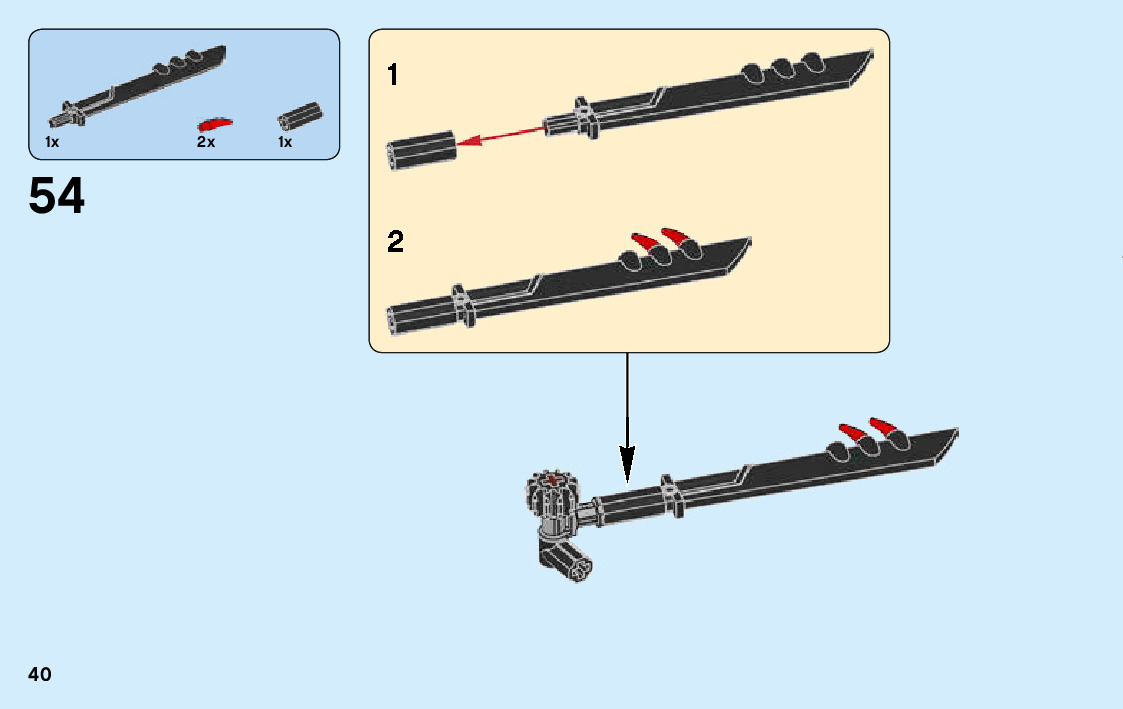 1x 2x 1x

54

1

2

40