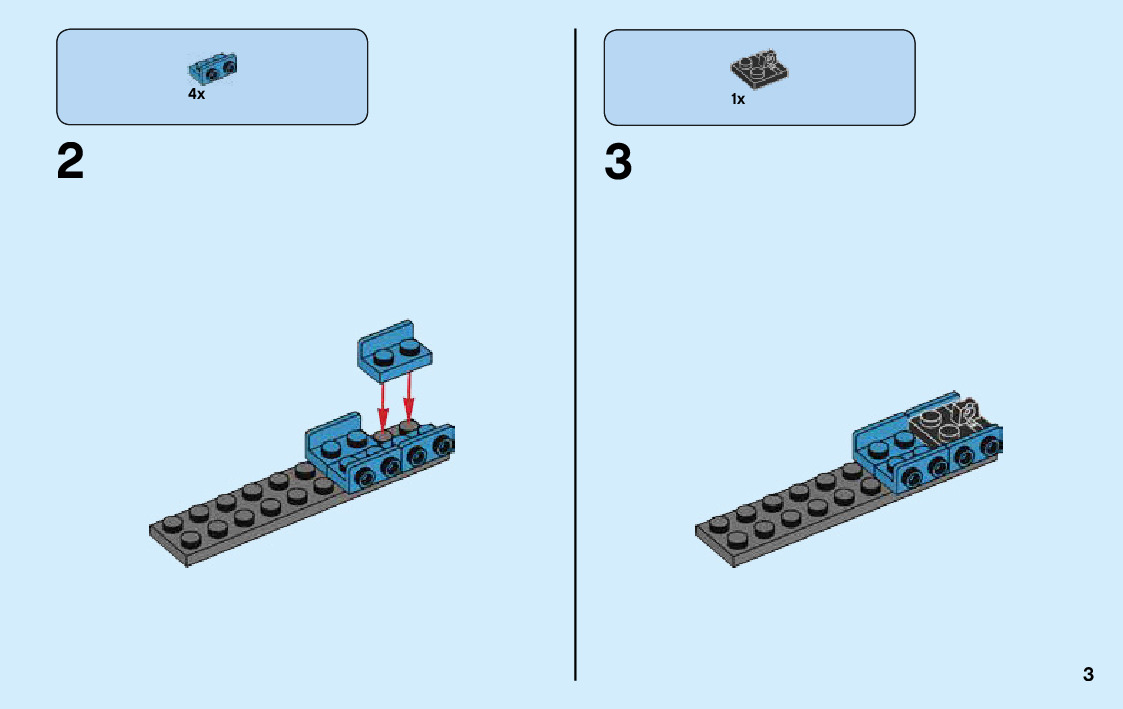 4x

2

1x

3

3