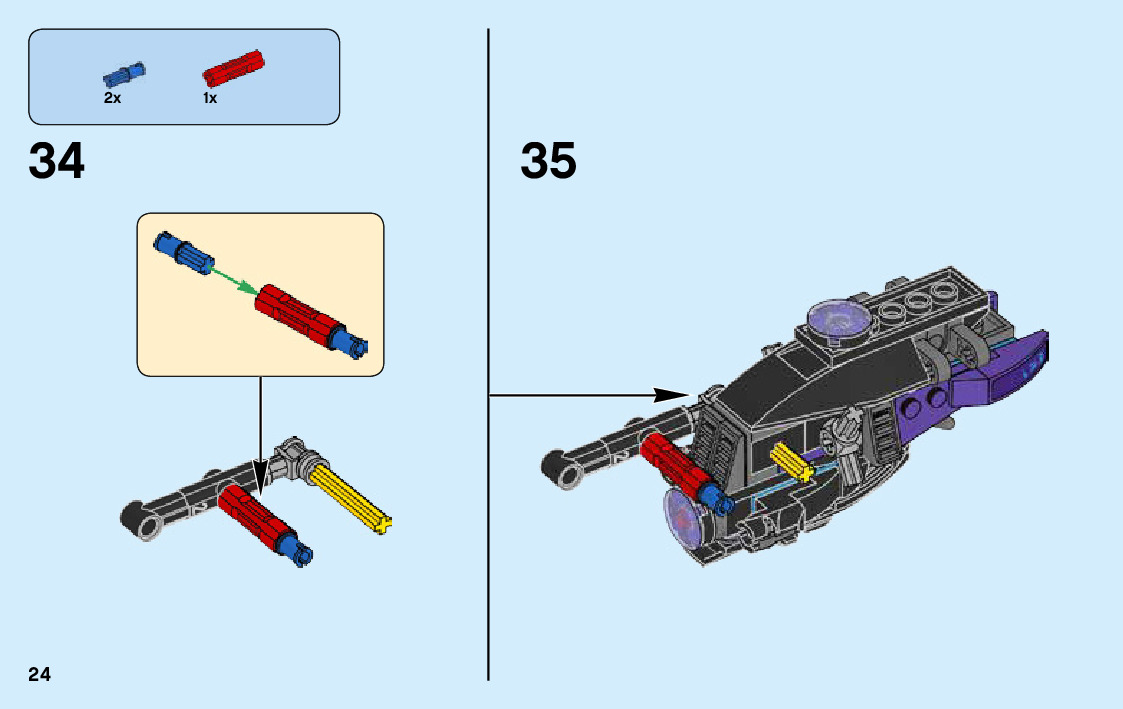 2x
1x

34

35

24