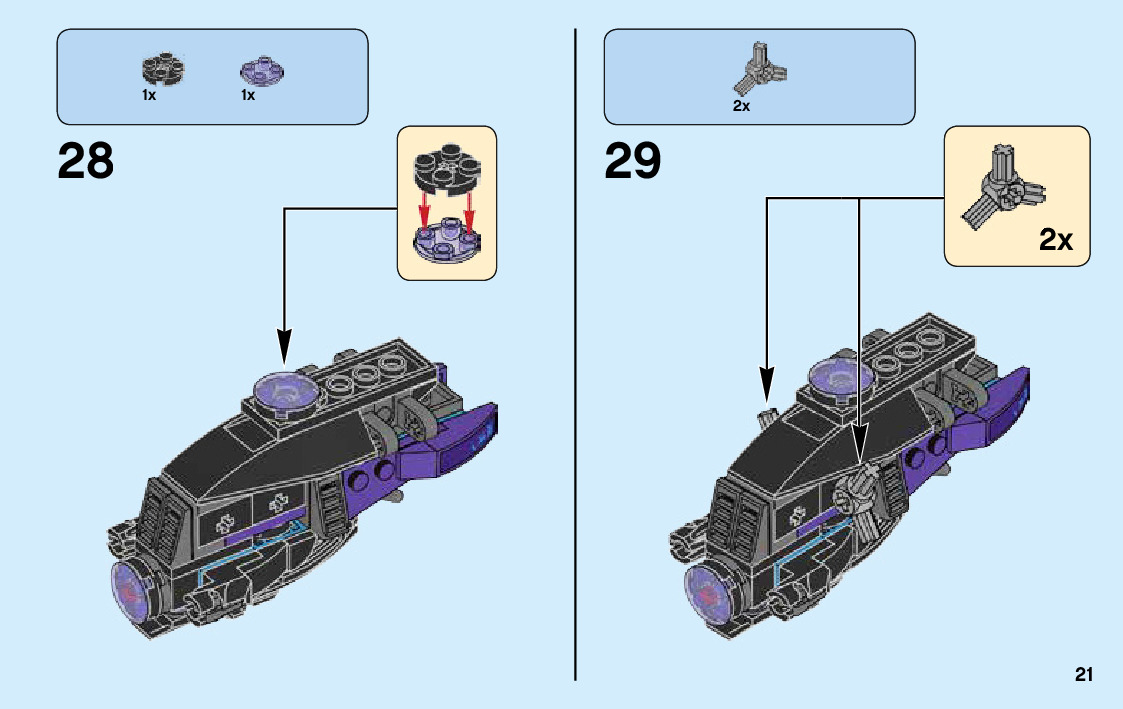 1x 1x

28

2x

29

2x

21