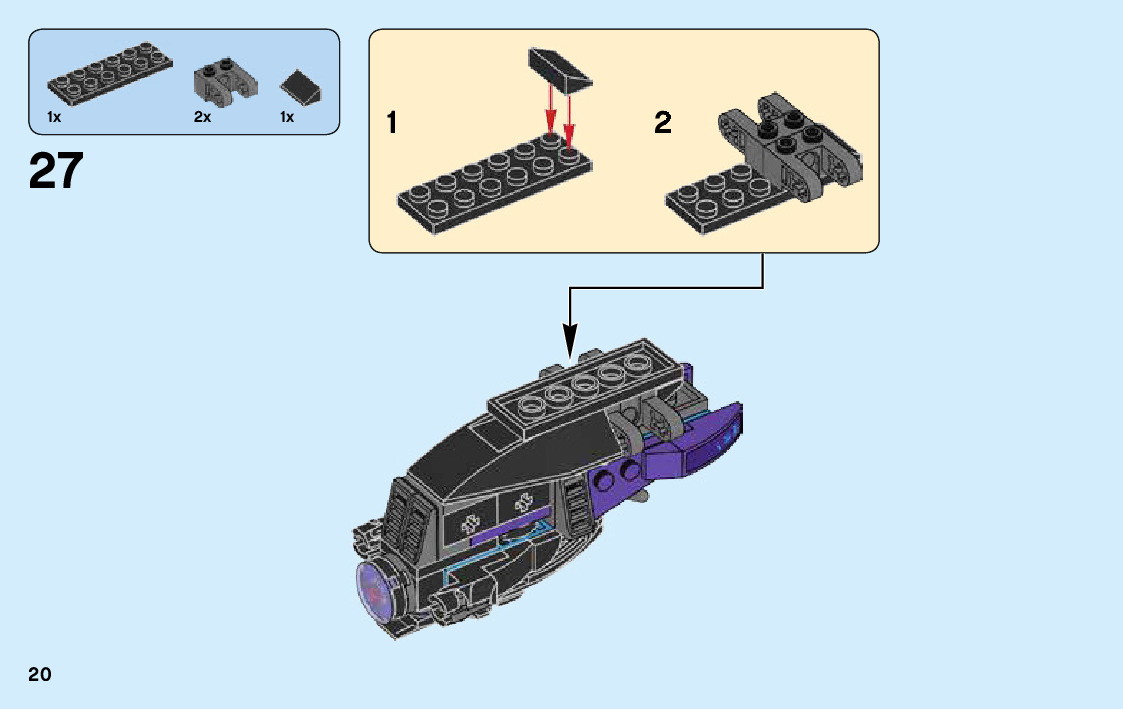 1x
2x
1x

27

1

2

20