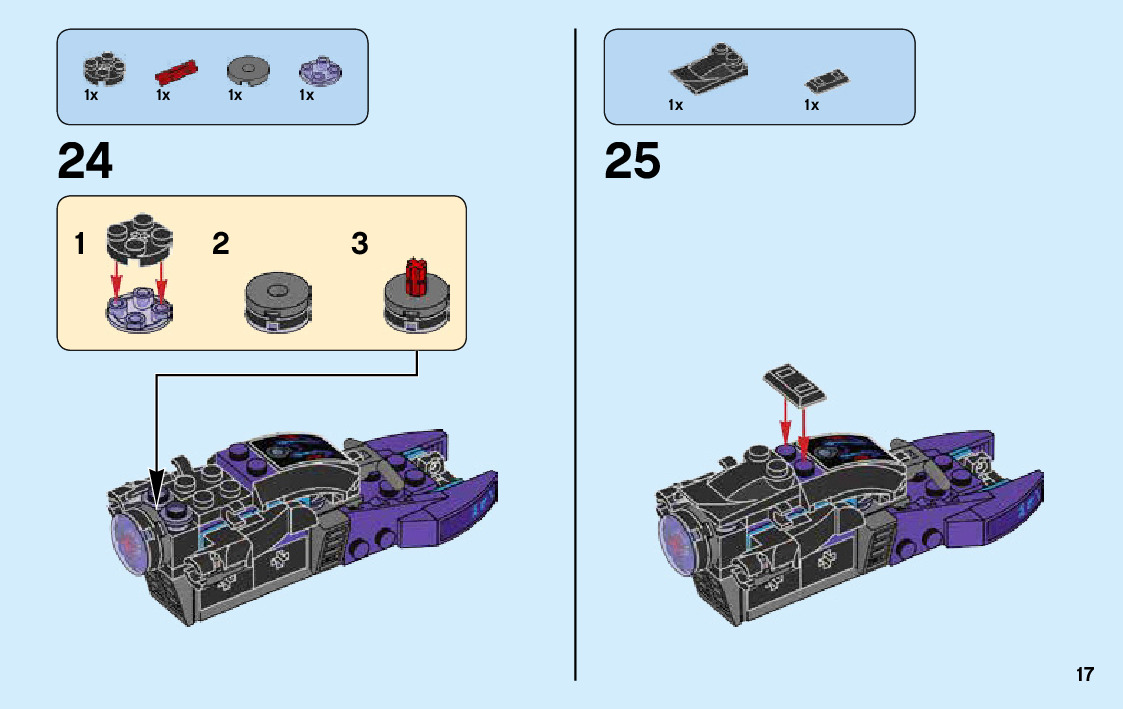 1x 1x 1x 1x

24

1 2 3

1x 1x

25

17