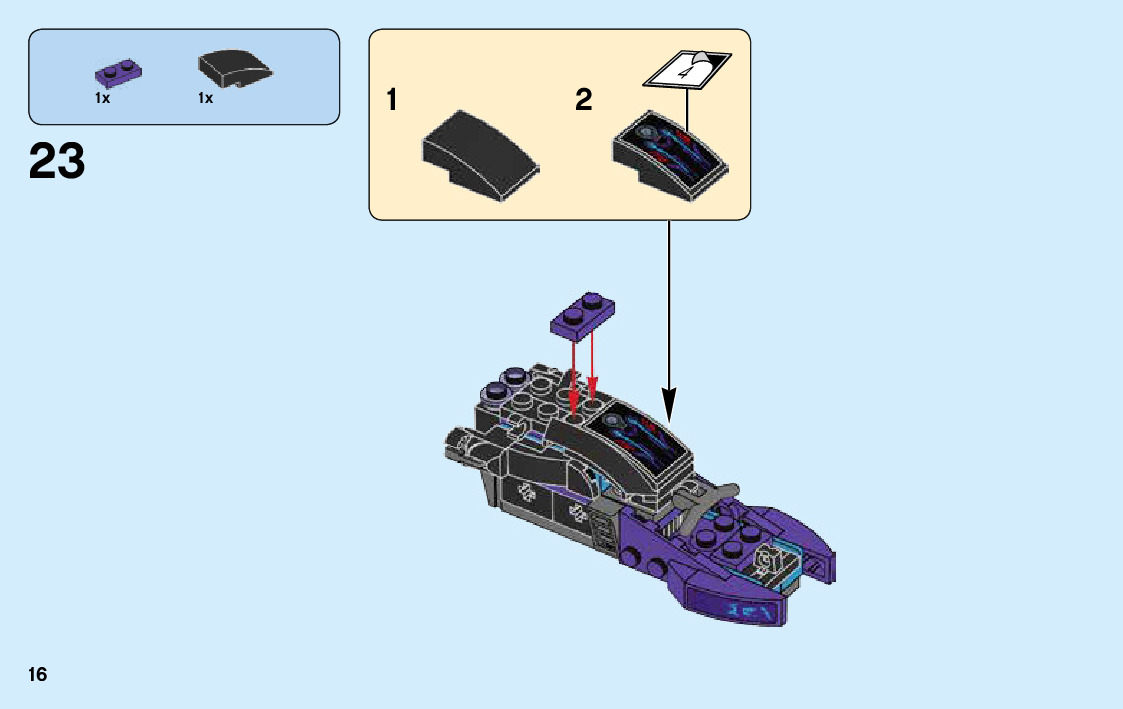 1x
1x

23

1

2

4

16