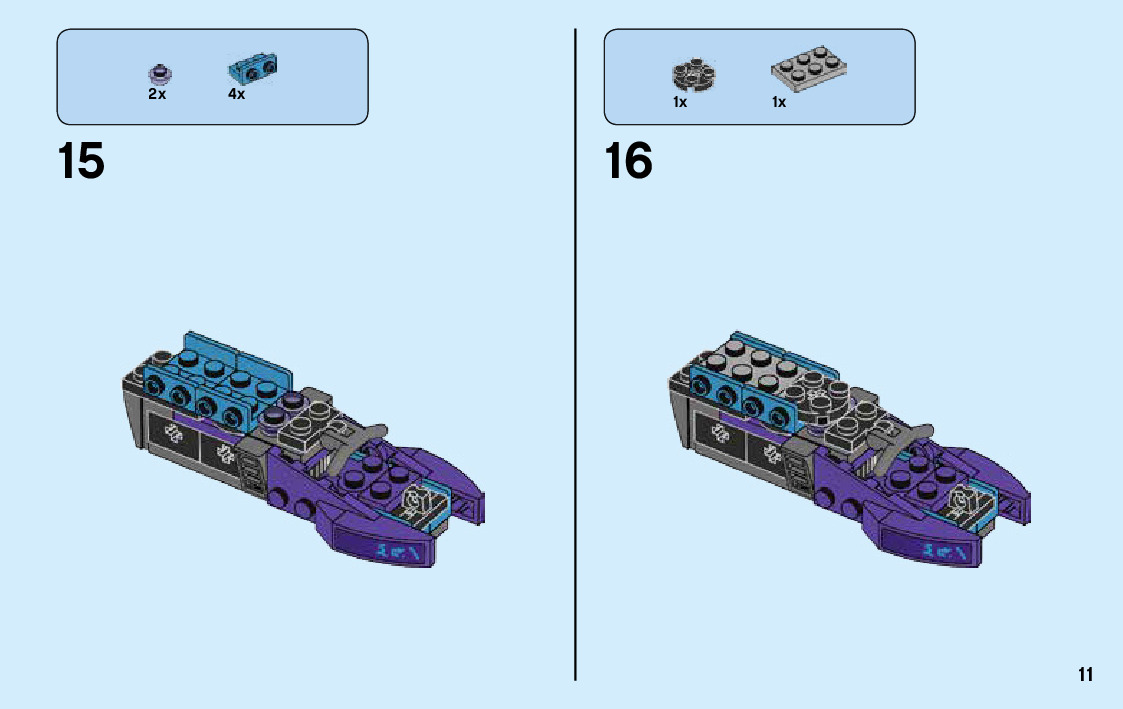 2x 4x

15

1x 1x

16

11