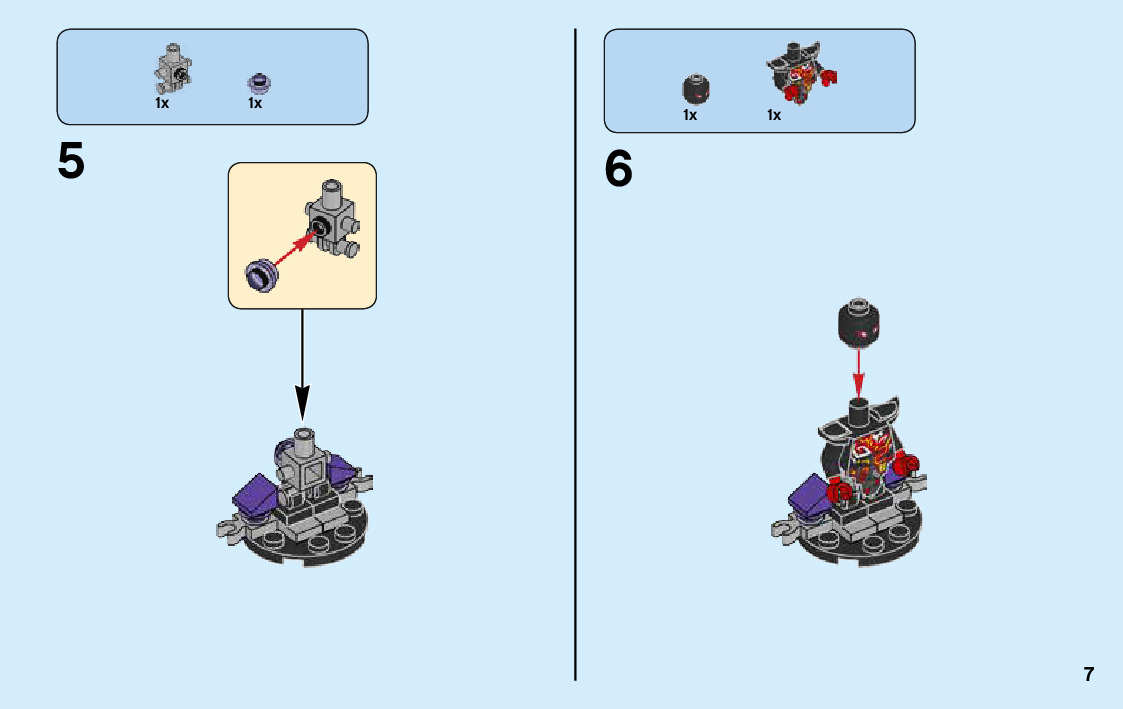 1x 1x

5

1x 1x

6

7