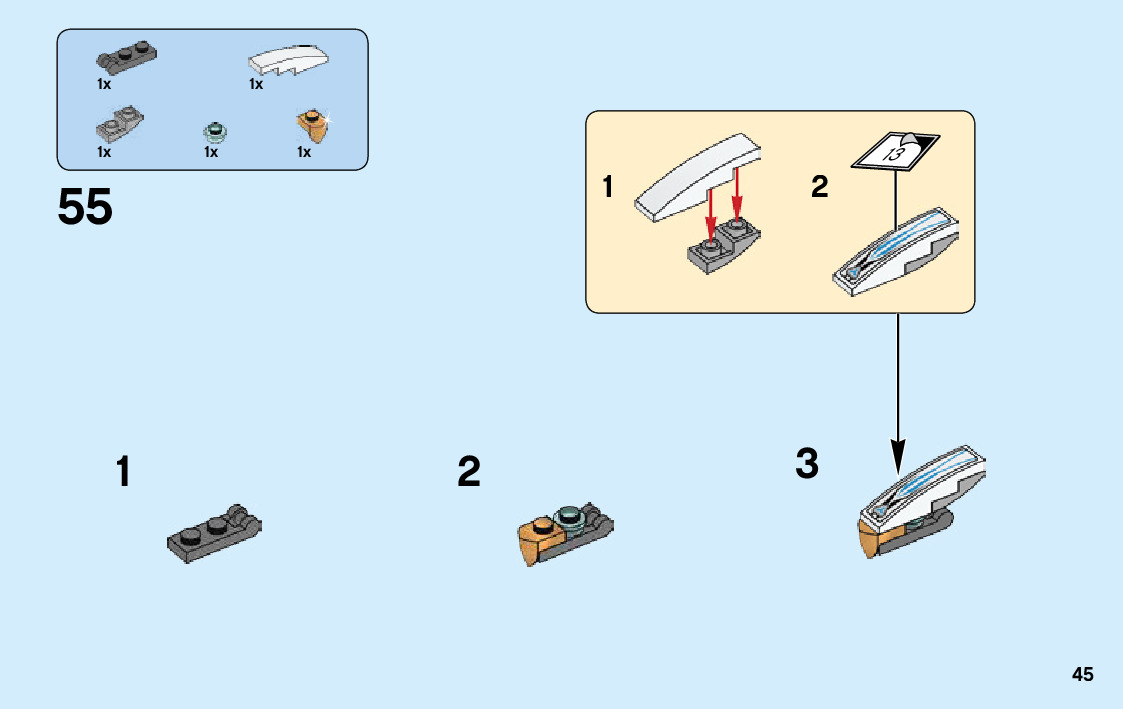 1x
1x
1x
1x
1x

55

1
2
13

1
2
3

45