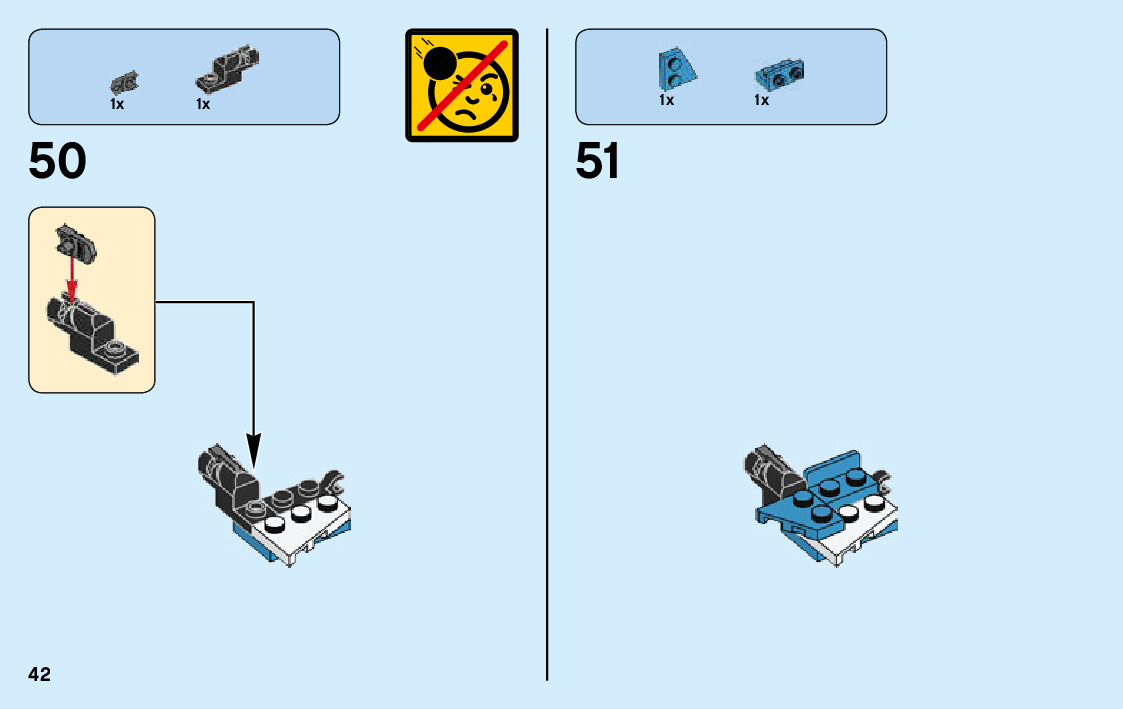 1x 1x

50

1x 1x

51

42