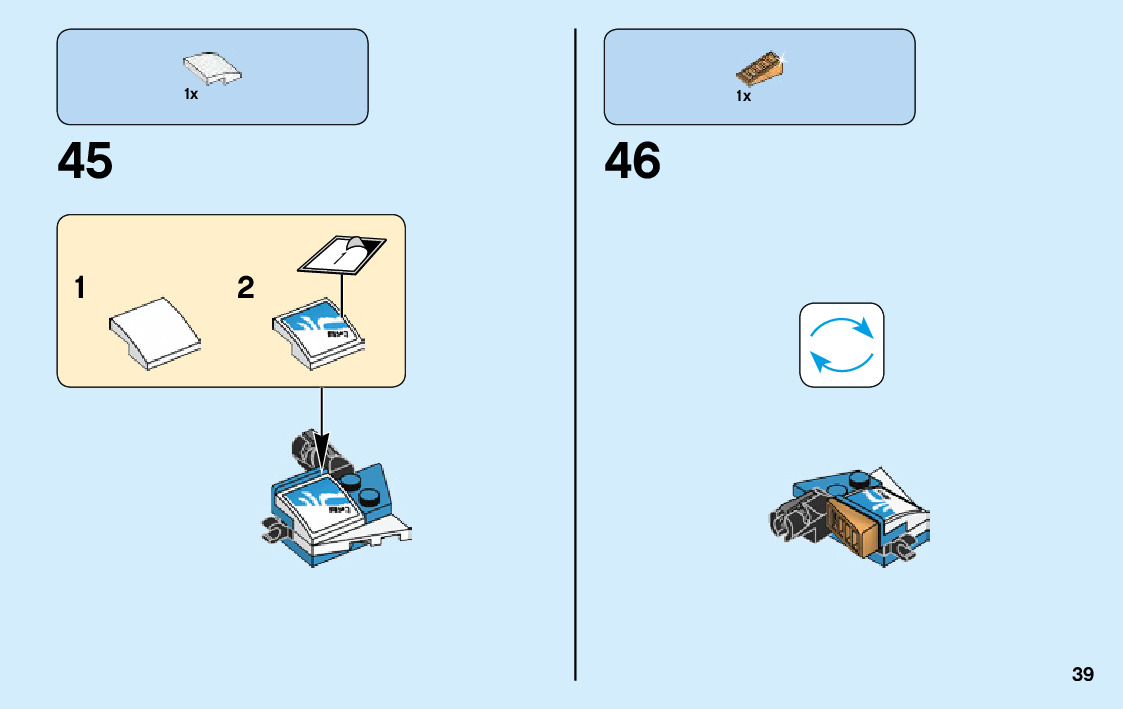 1x

45

1

2

1x

46

39