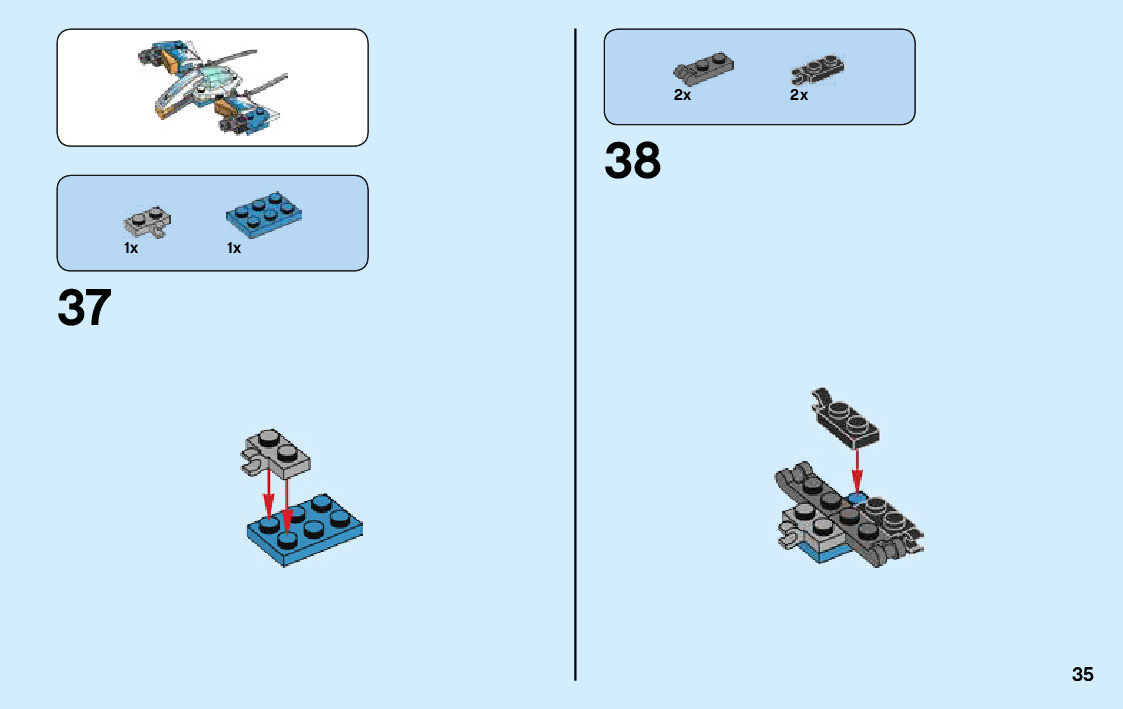 1x 1x

37

2x 2x

38

35