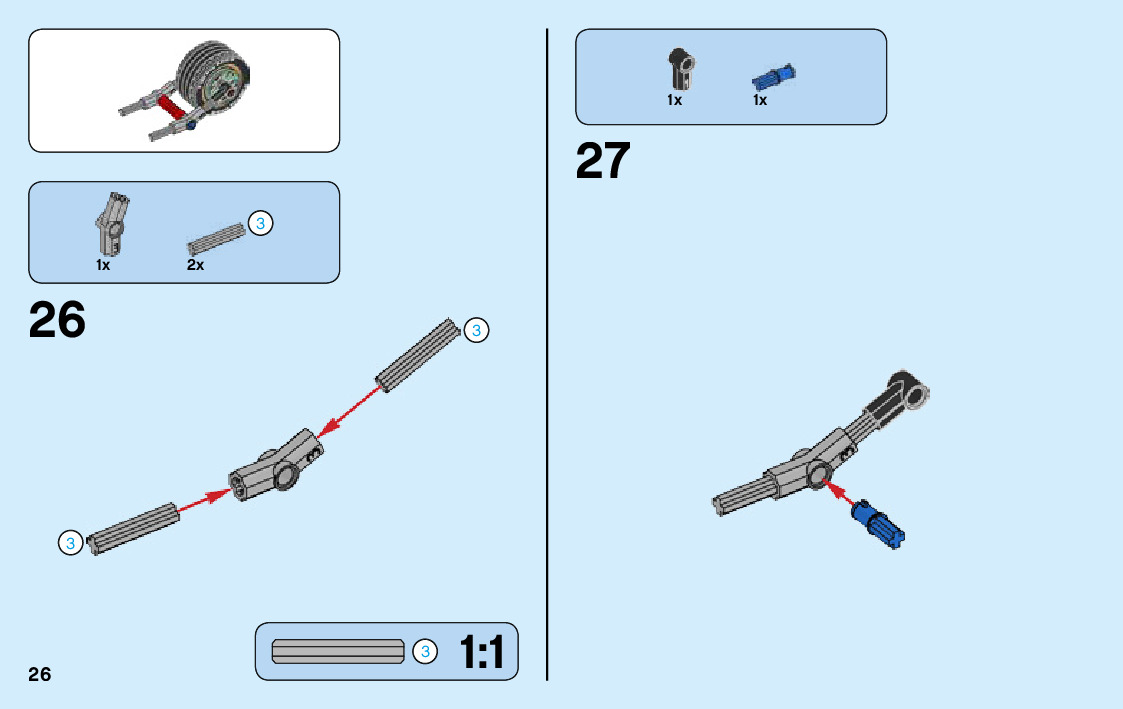 1x

2x

3

26

3

3

3

1:1

26

1x

1x

27