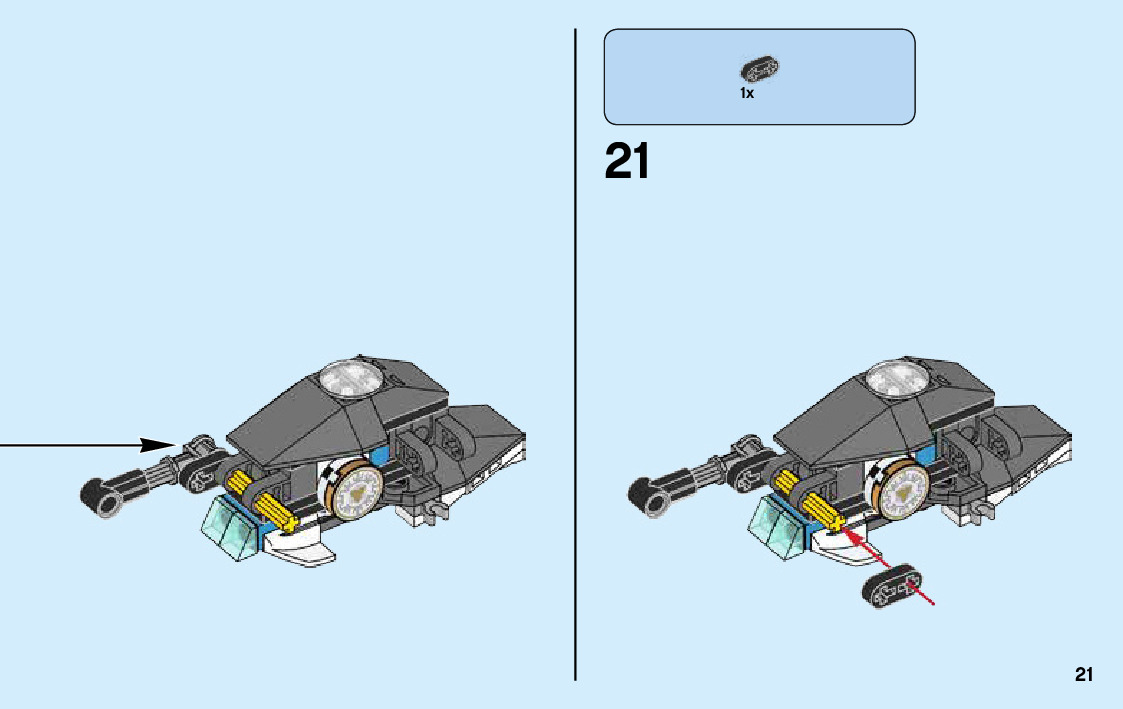 1x

21

21