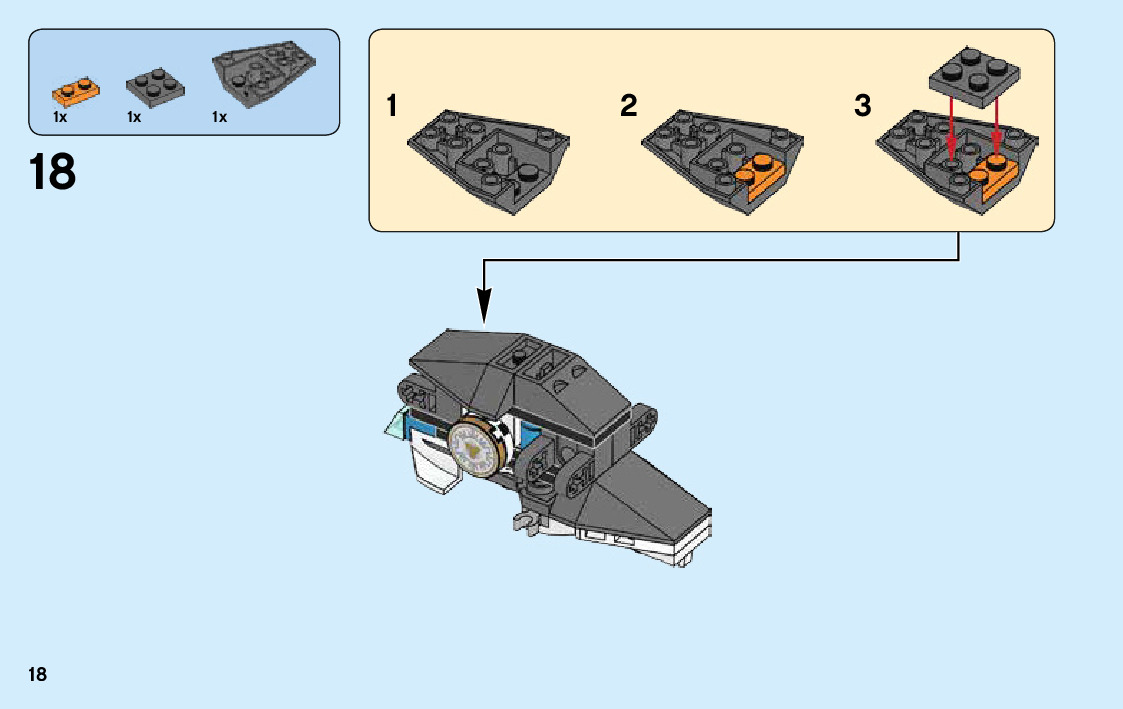 1x
1x
1x

18

1
2
3

18