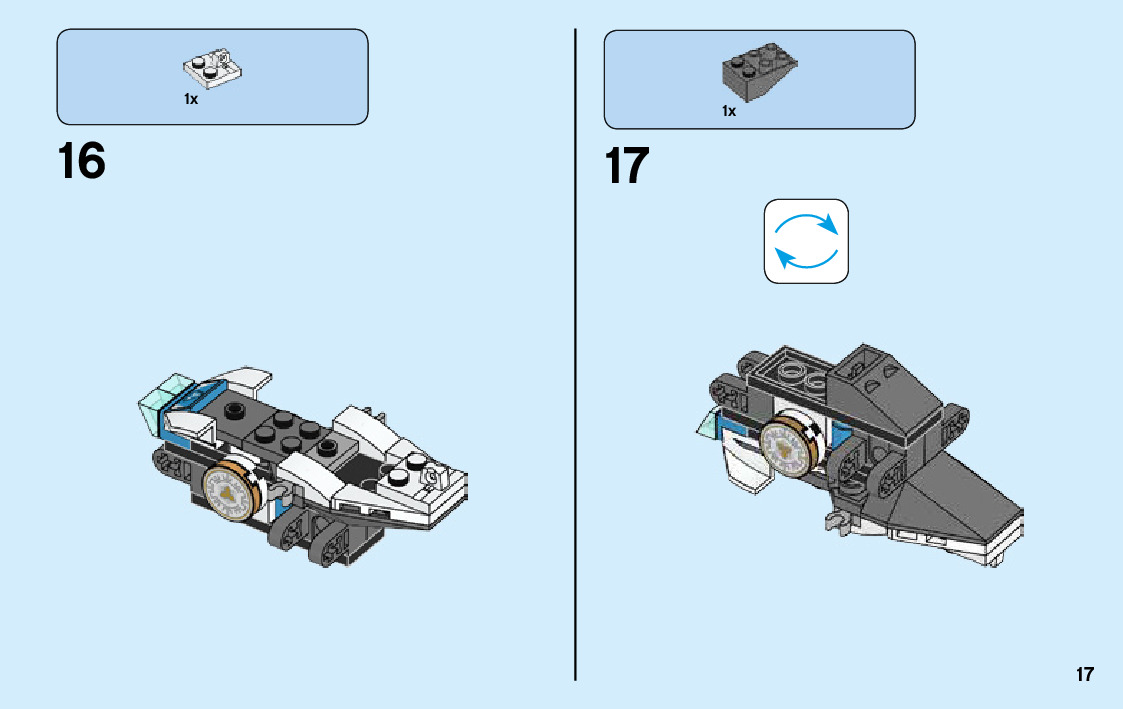 1x

16

1x

17

17