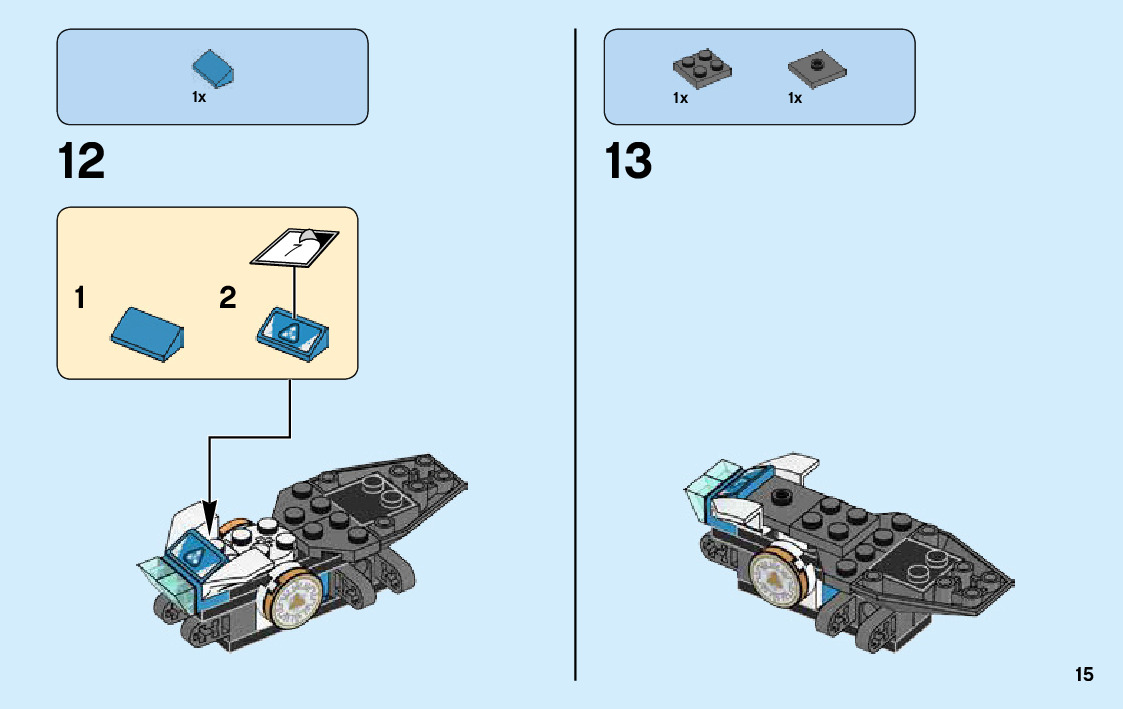 1x

12

1

2

1x

1x

13

15