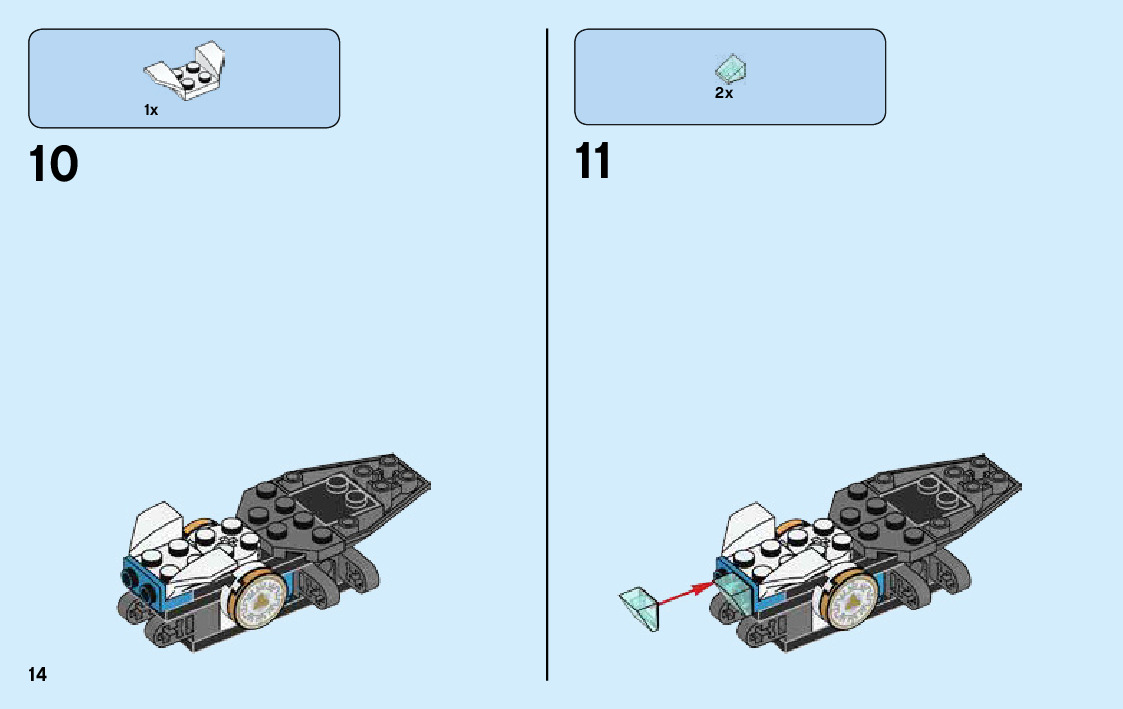 1x

10

2x

11

14