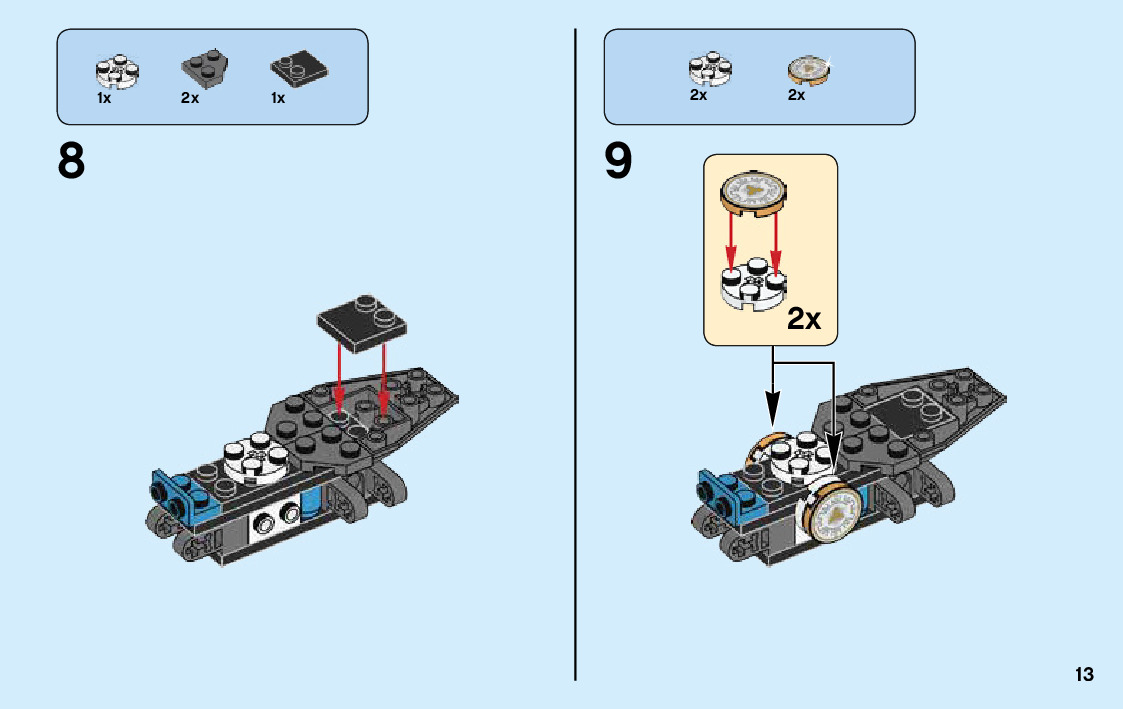 1x 2x 1x

8

2x 2x

9

2x

13