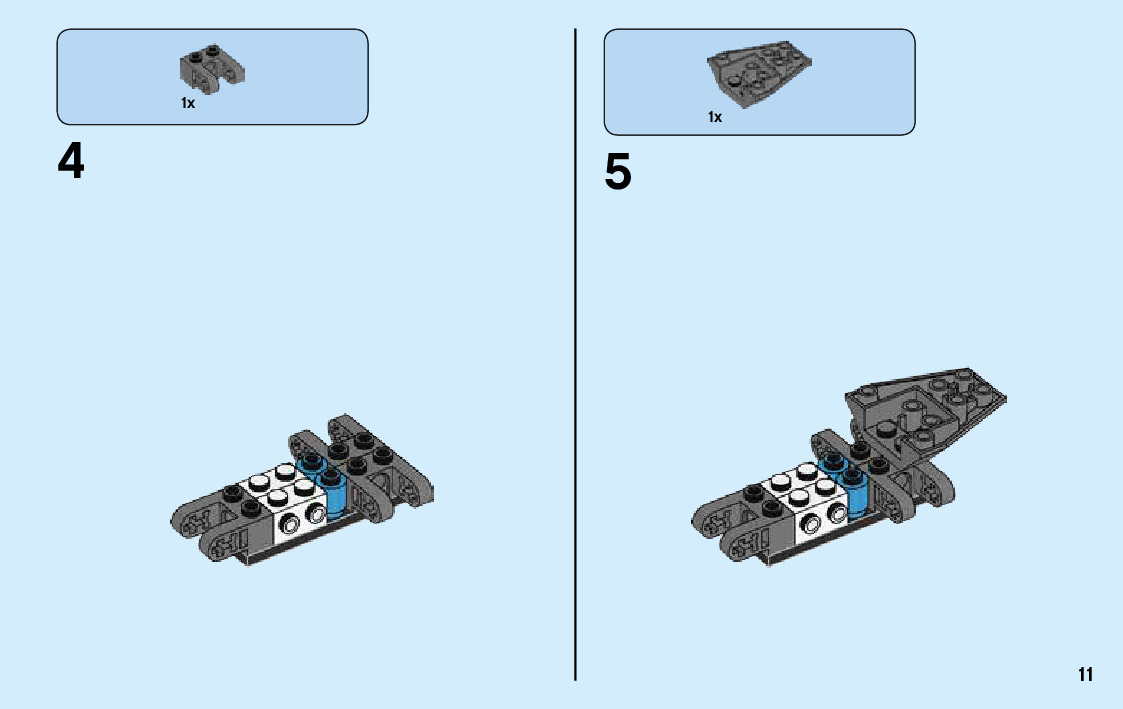 1x

4

1x

5

11