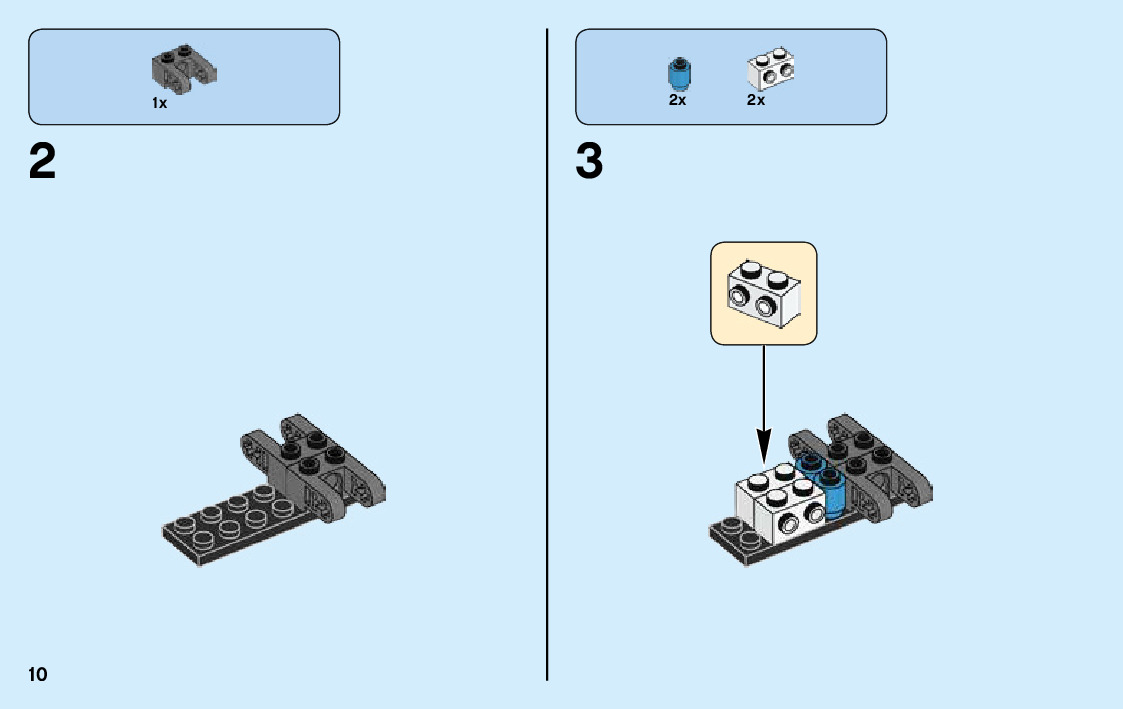 1x

2

2x

2x

3

10