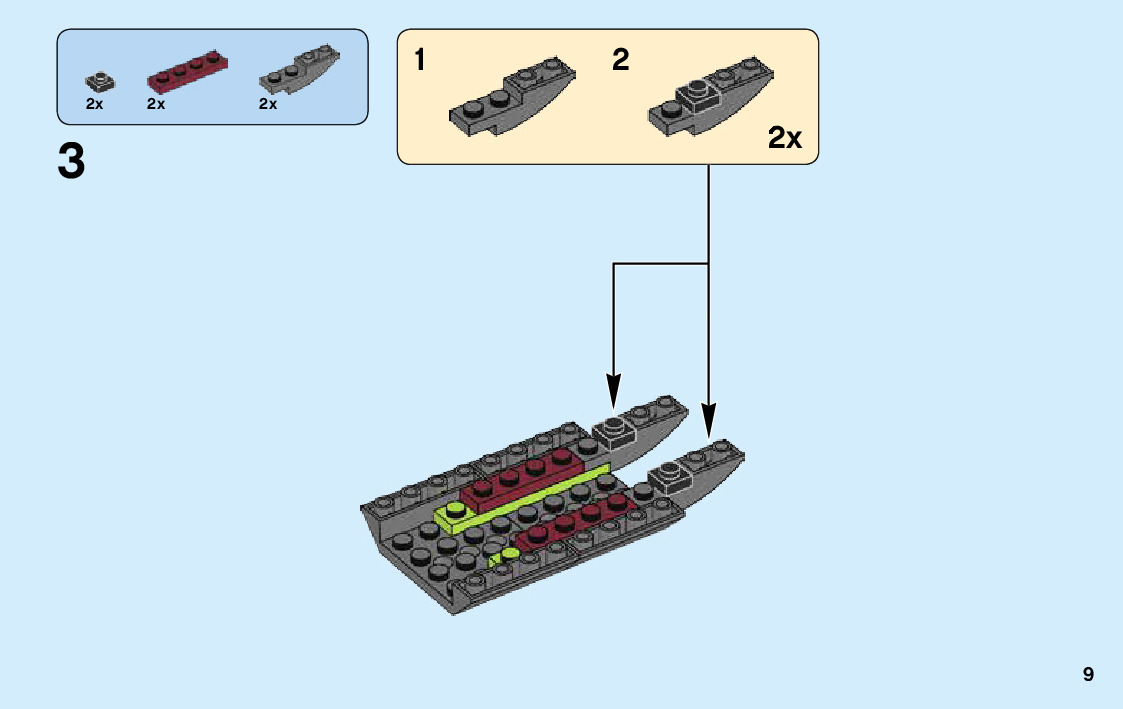 2x
2x
2x

3

1
2
2x

9