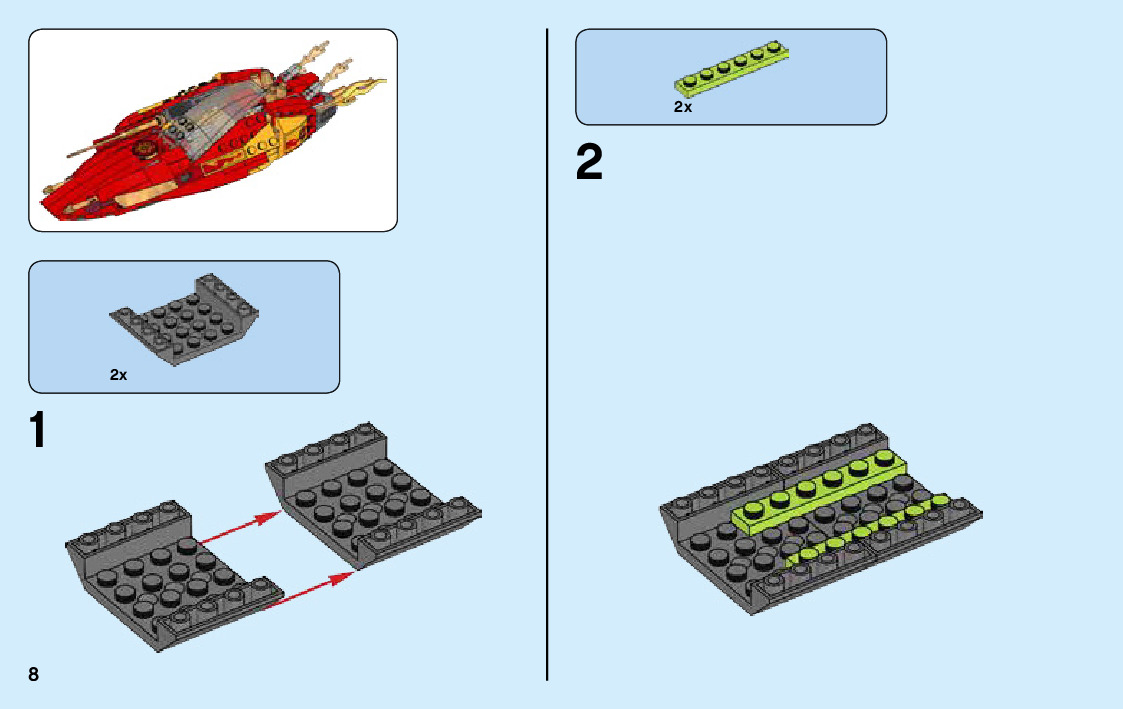 2x

1

8

2x

2