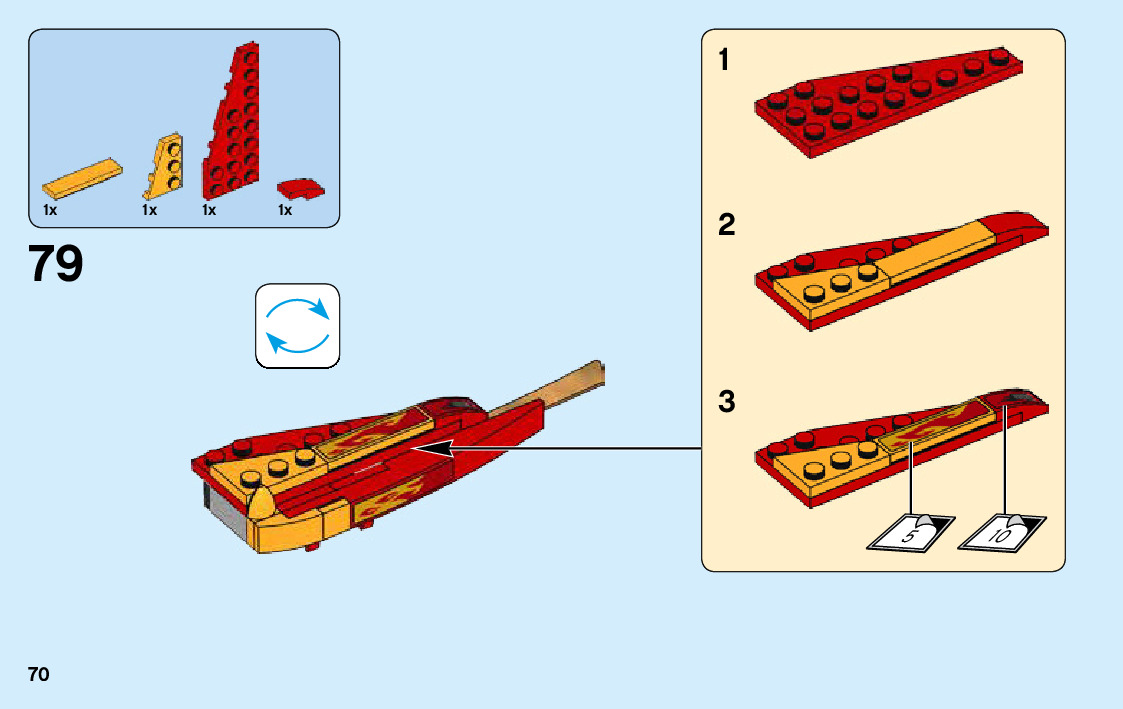 1x 1x 1x 1x

79

1

2

3

5

10

70