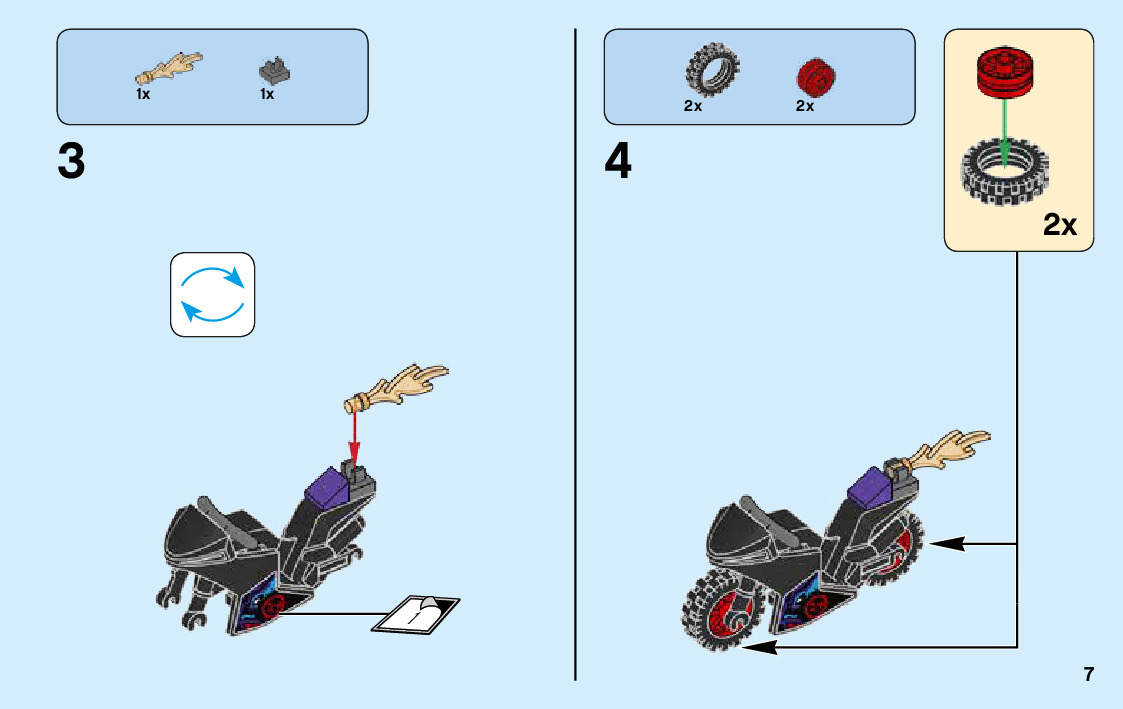 1x
1x

3

2x
2x

4

2x

7