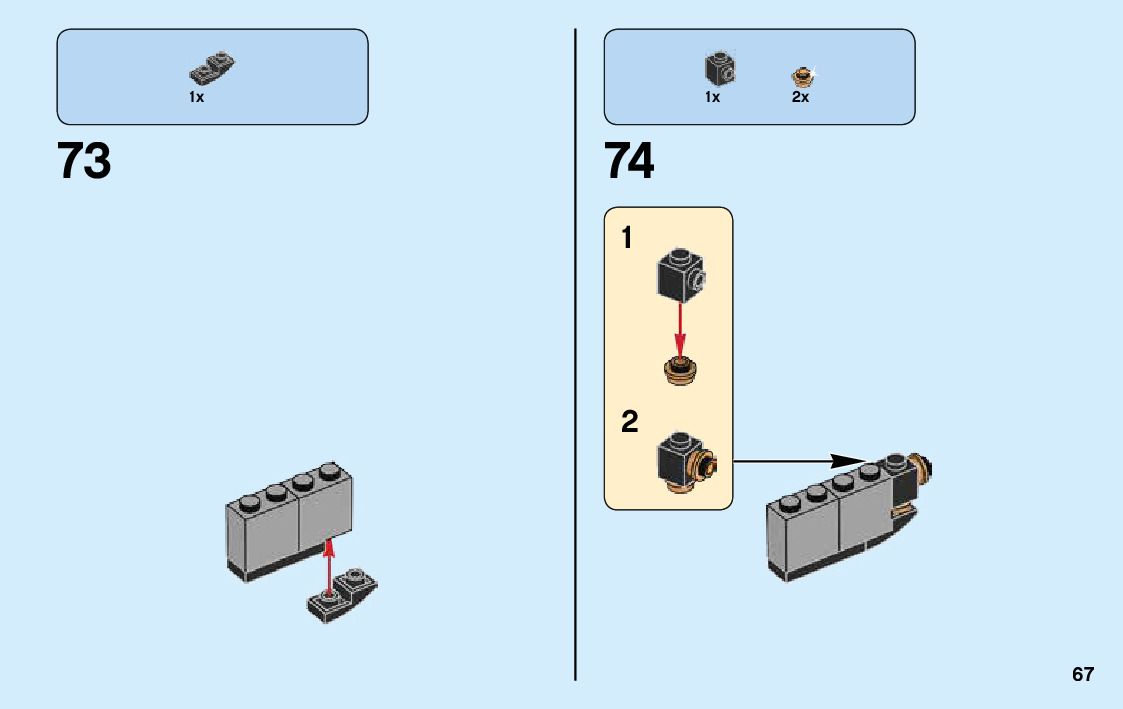 1x

73

1x 2x

74

1

2

67