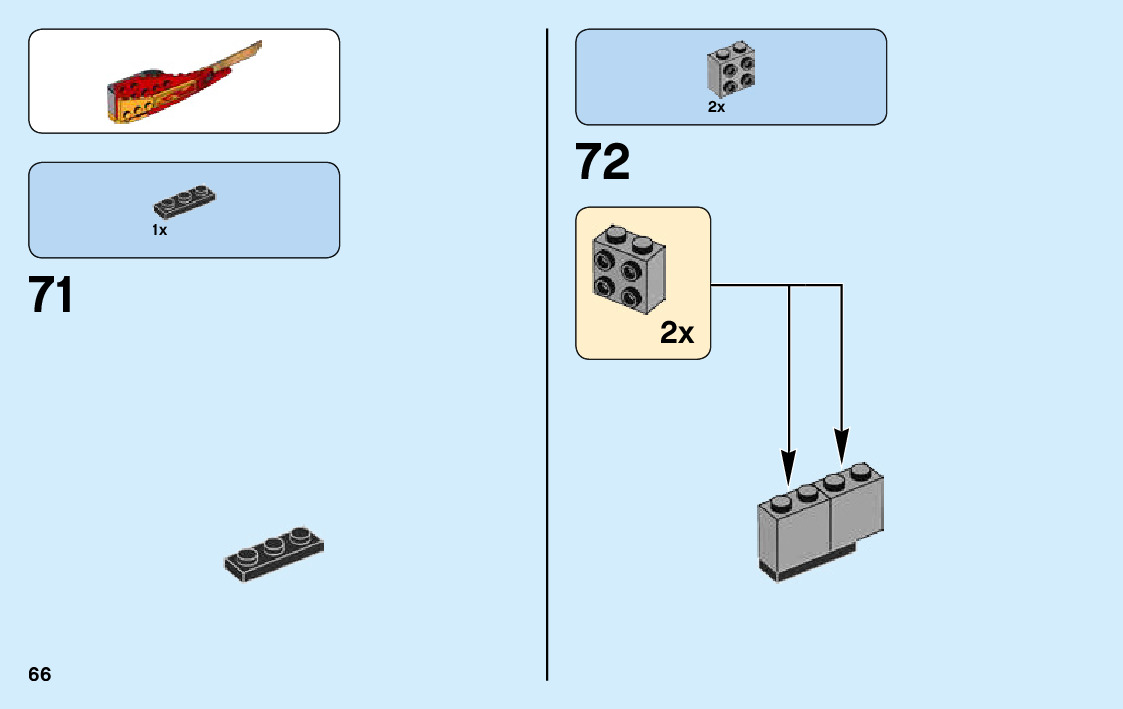 1x

71

66

2x

72

2x