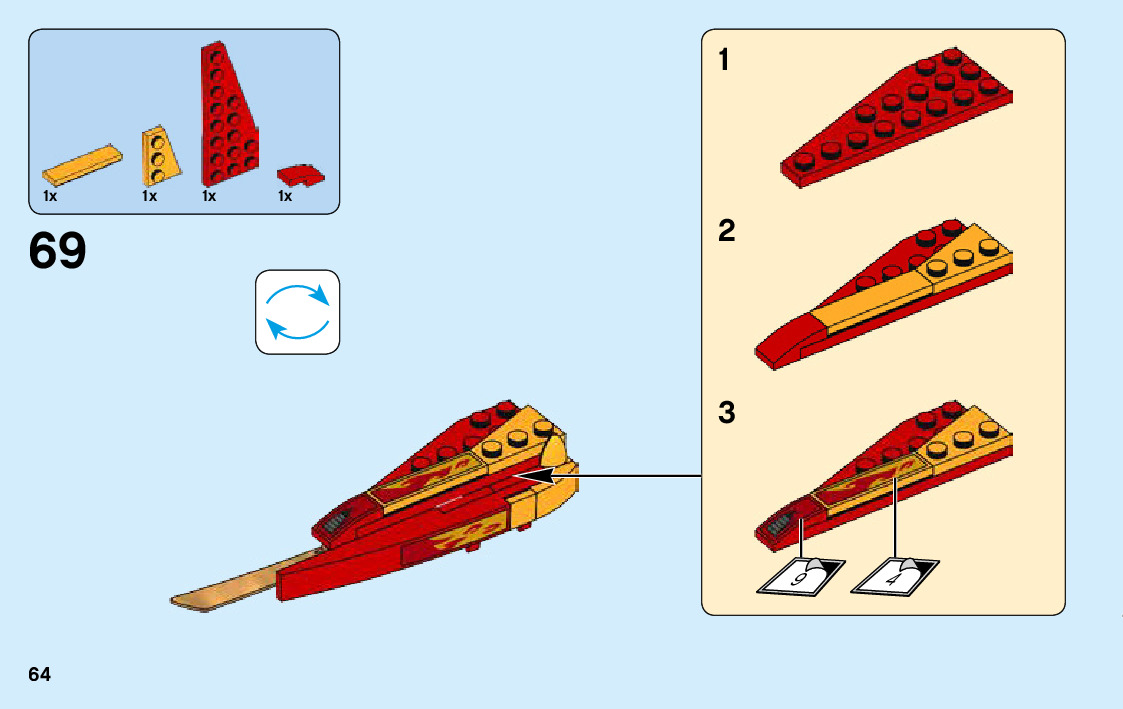 1x 1x 1x 1x

69

1

2

3

9

4

64