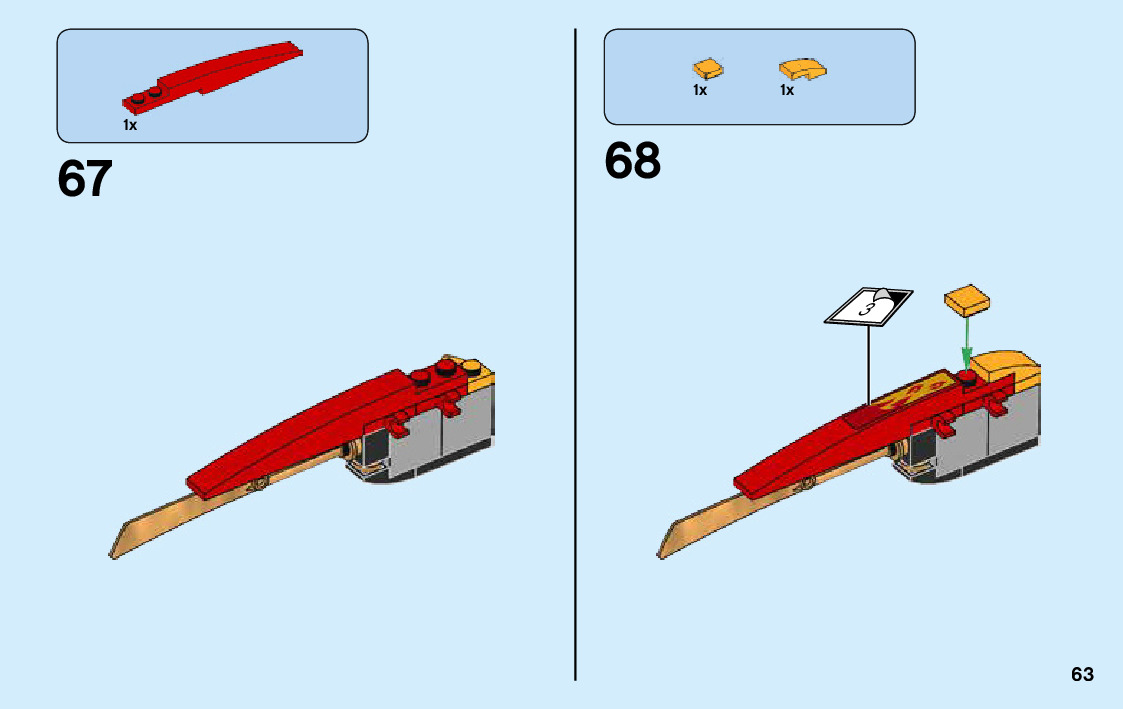 1x

67

1x 1x

68

3

63