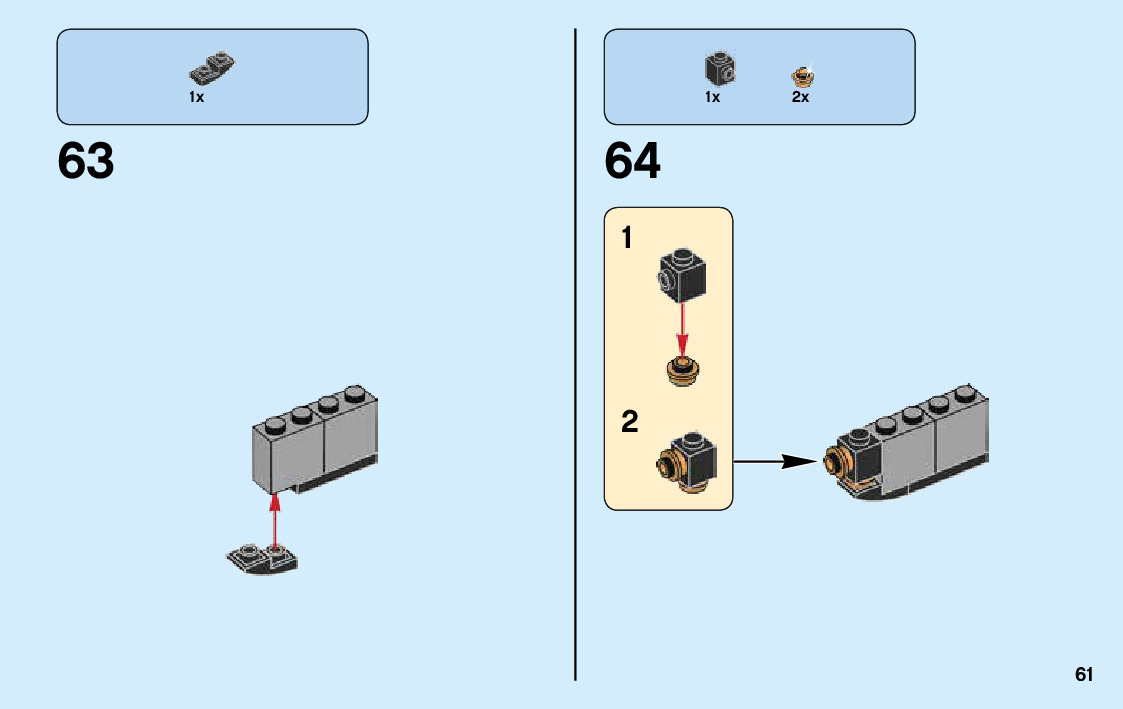 1x

63

1x 2x

64

1

2

61