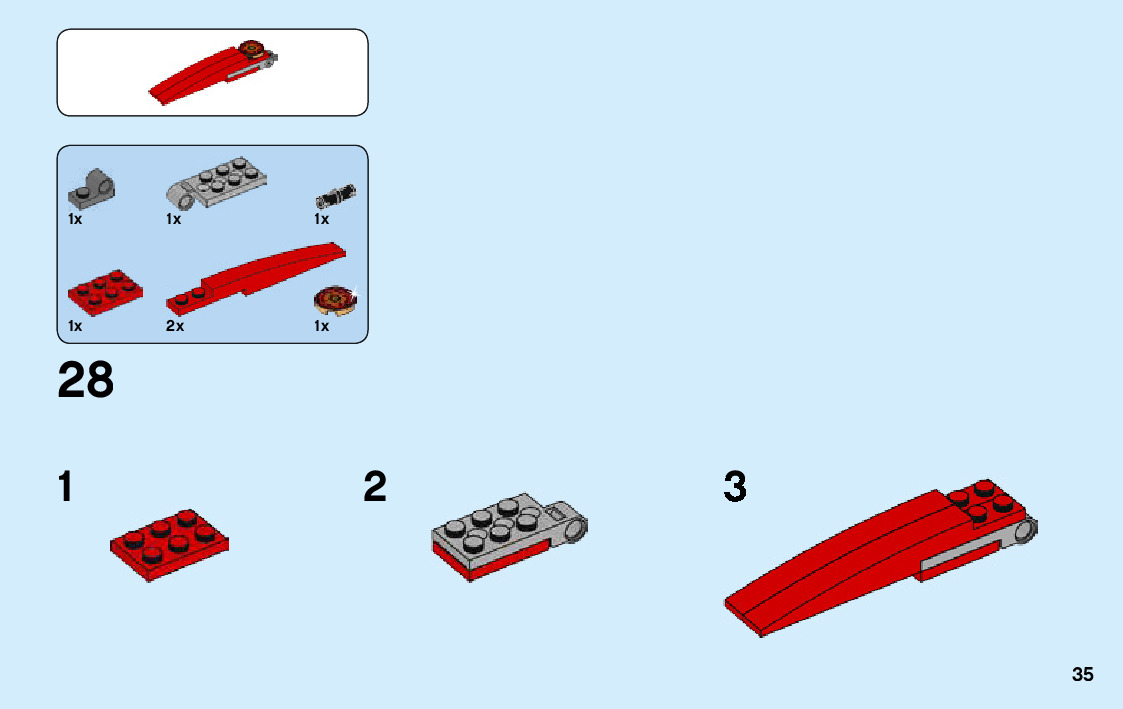 1x
1x
1x
1x
2x
1x

28

1

2

3

35