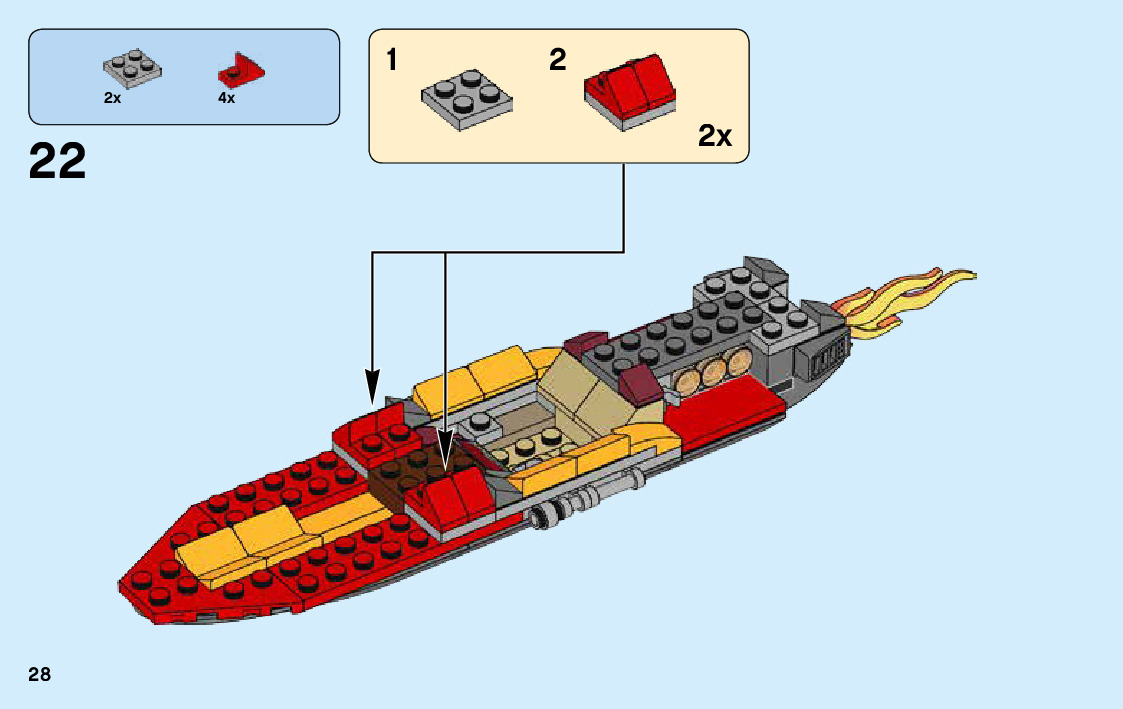 2x 4x

22

1 2

2x

28