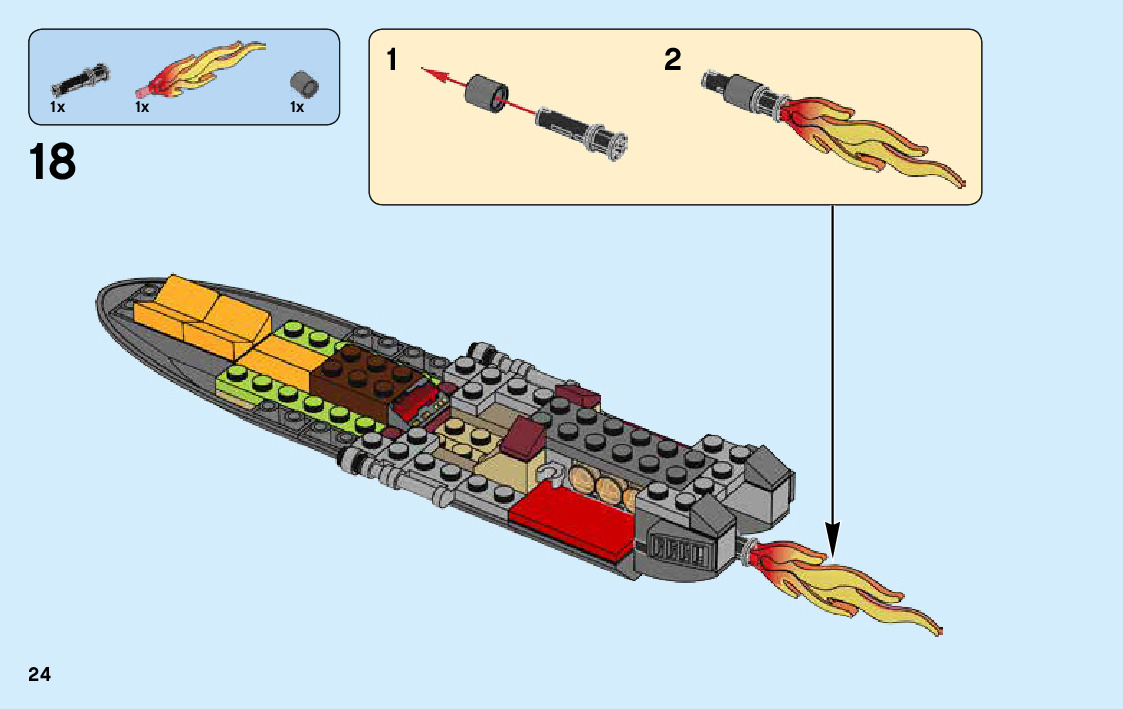 1x 1x 1x

18

1

2

24