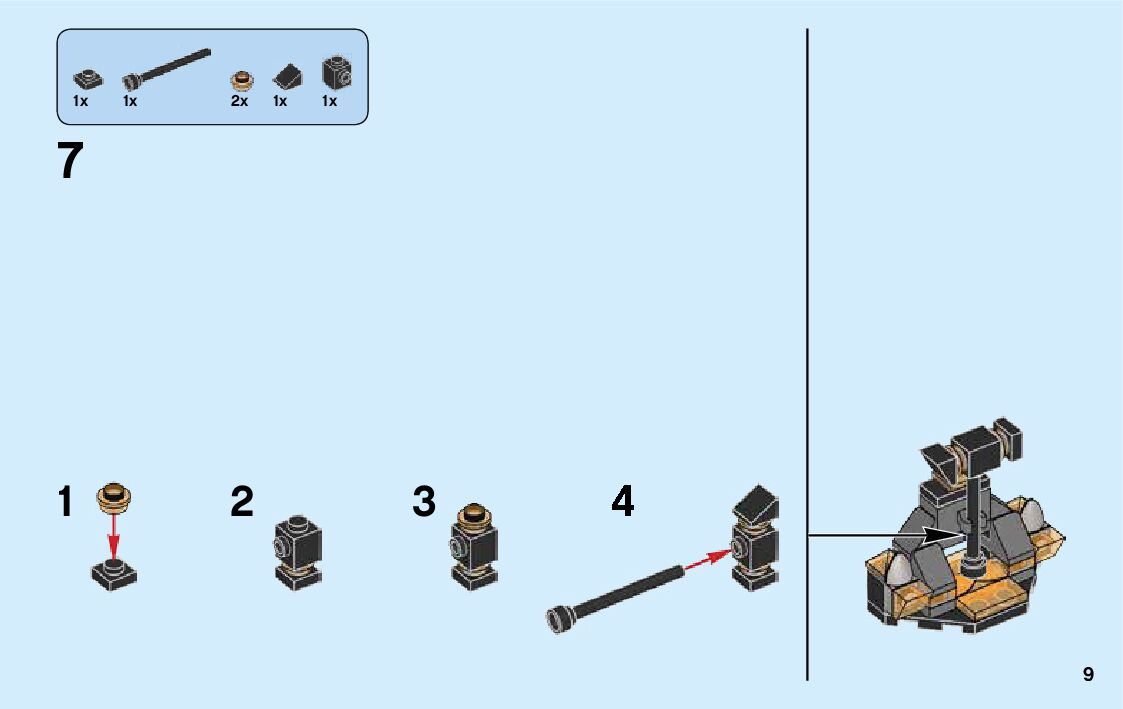 1x 1x 2x 1x 1x

7

1

2

3

4

9