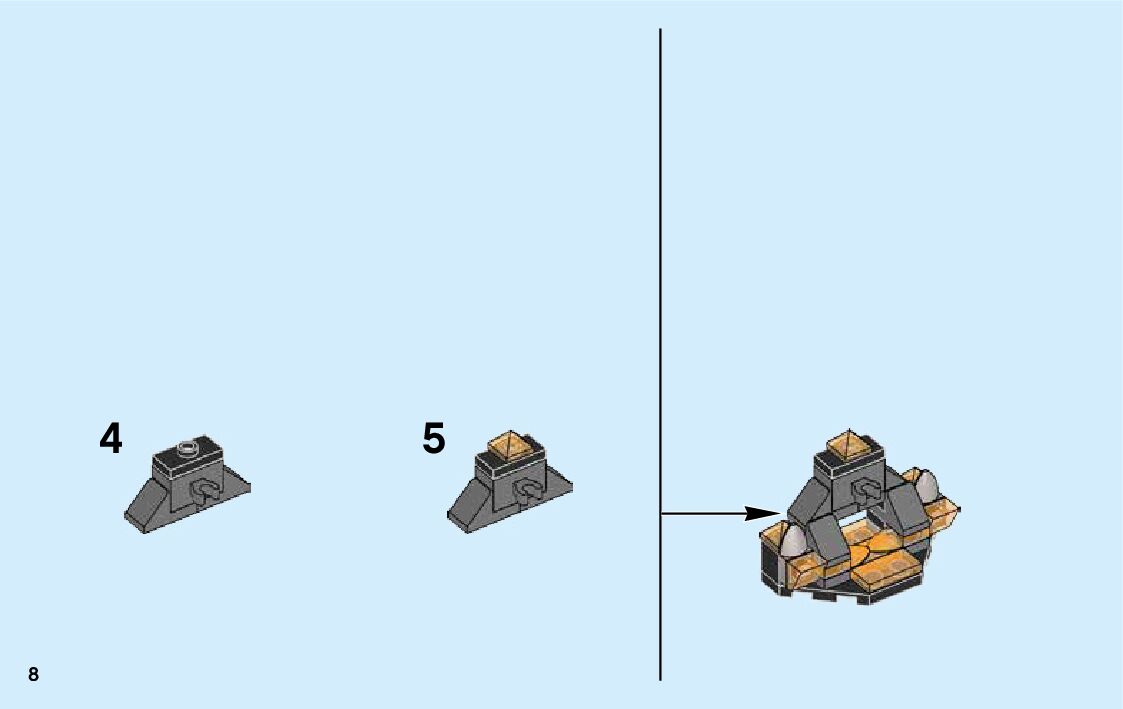 4

5

8