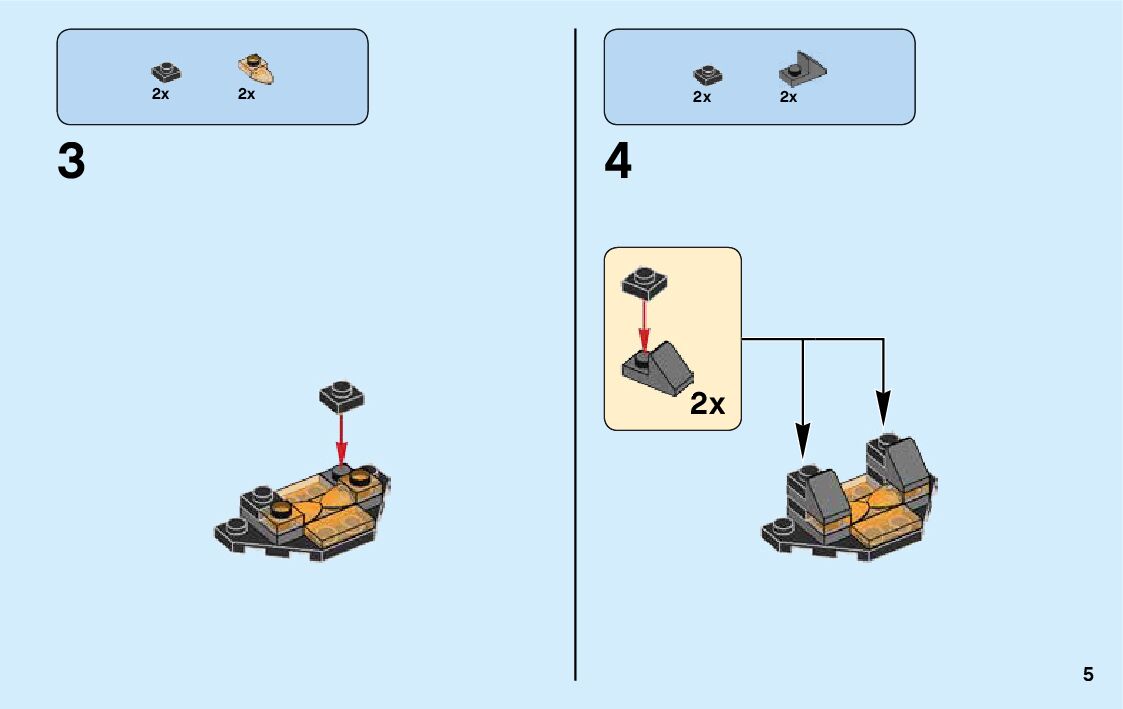 2x 2x

3

2x 2x

4

2x

5