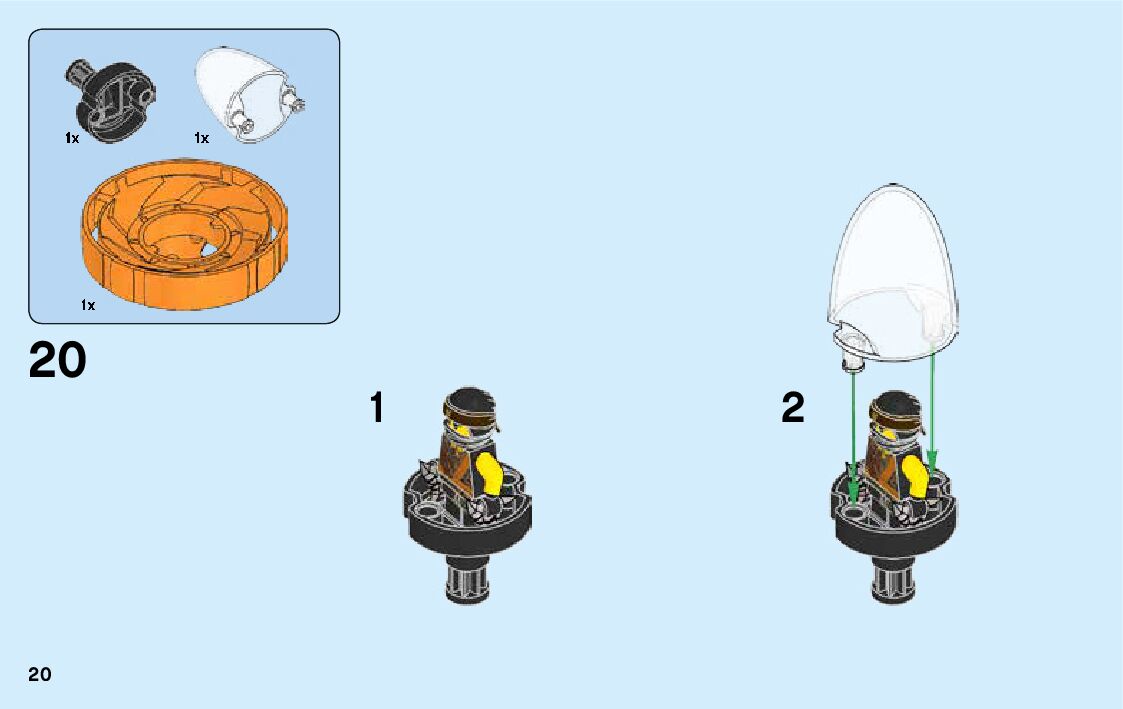 1x 1x

1x

20

1

2

20