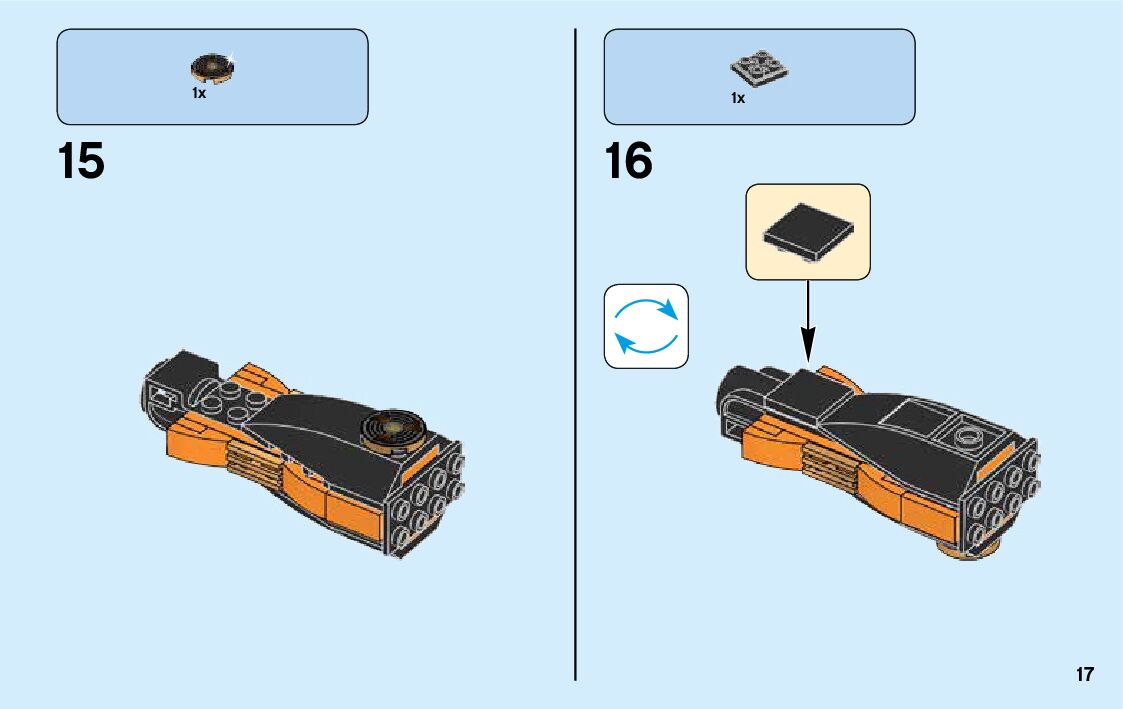 1x

15

1x

16

17