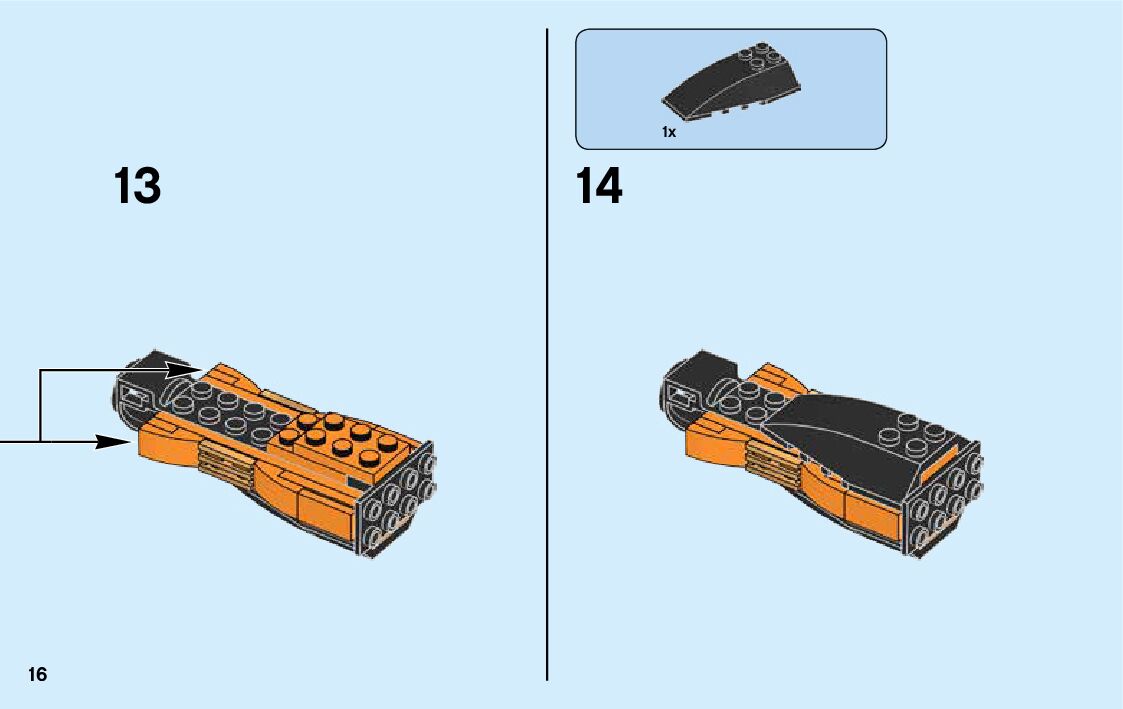 13

1x

14

16