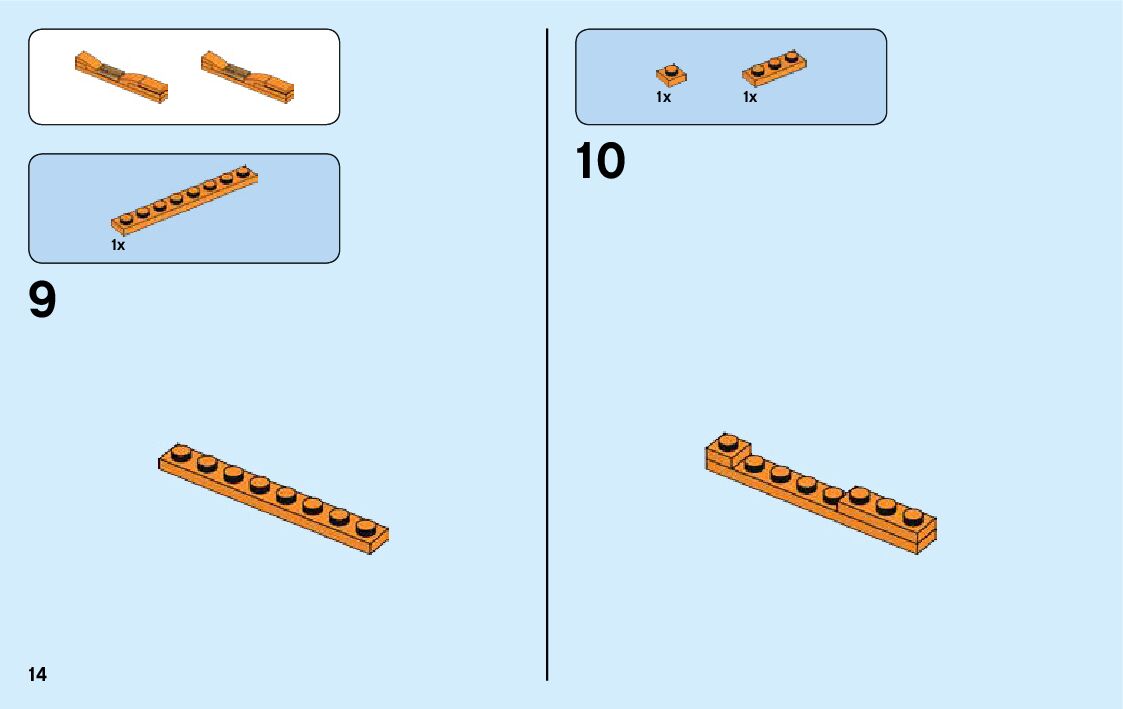 1x

9

14

1x

1x

10